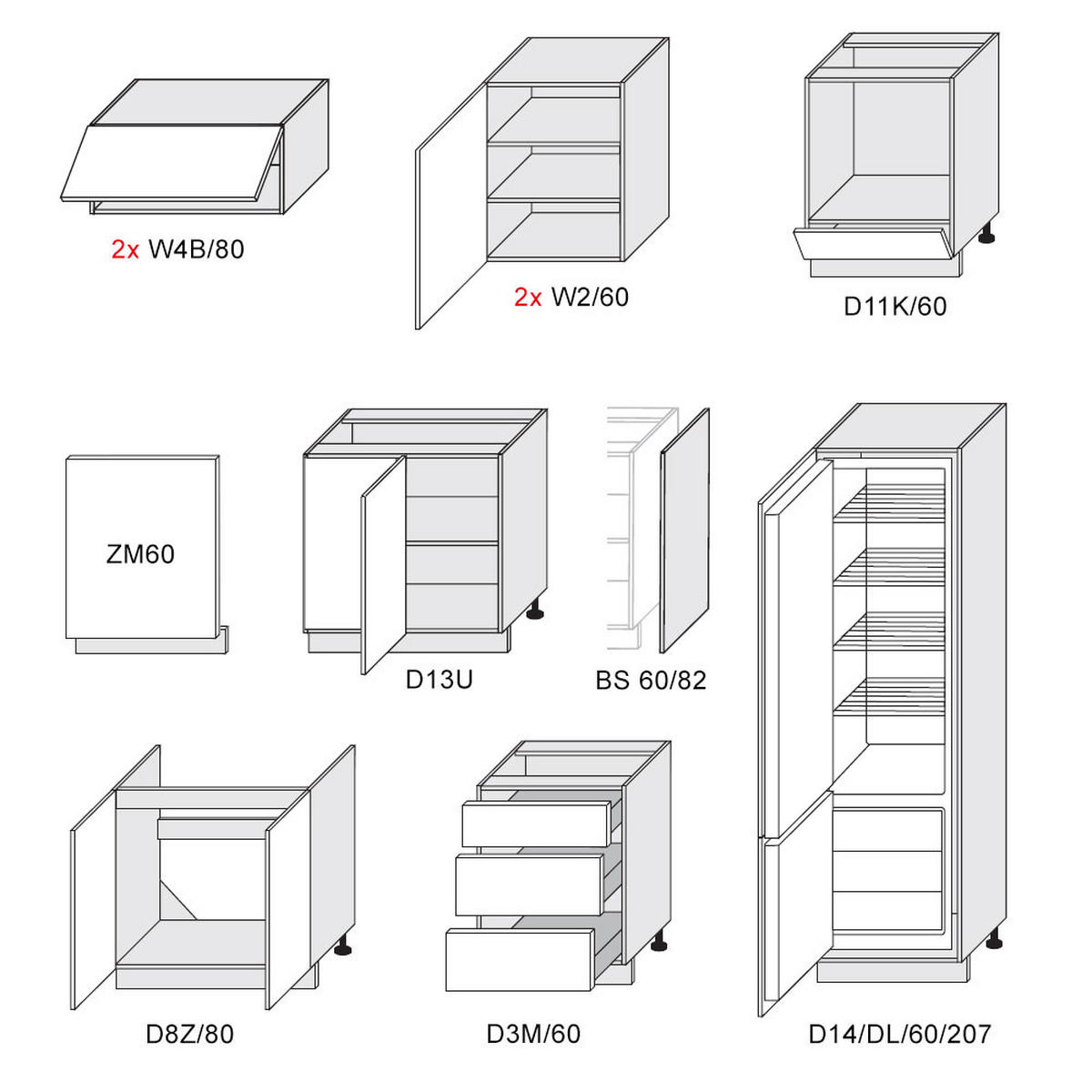 2x W4B/80

2x W2/60

D11K/60

ZM60

D13U

BS 60/82

D8Z/80

D3M/60

D14/DL/60/207