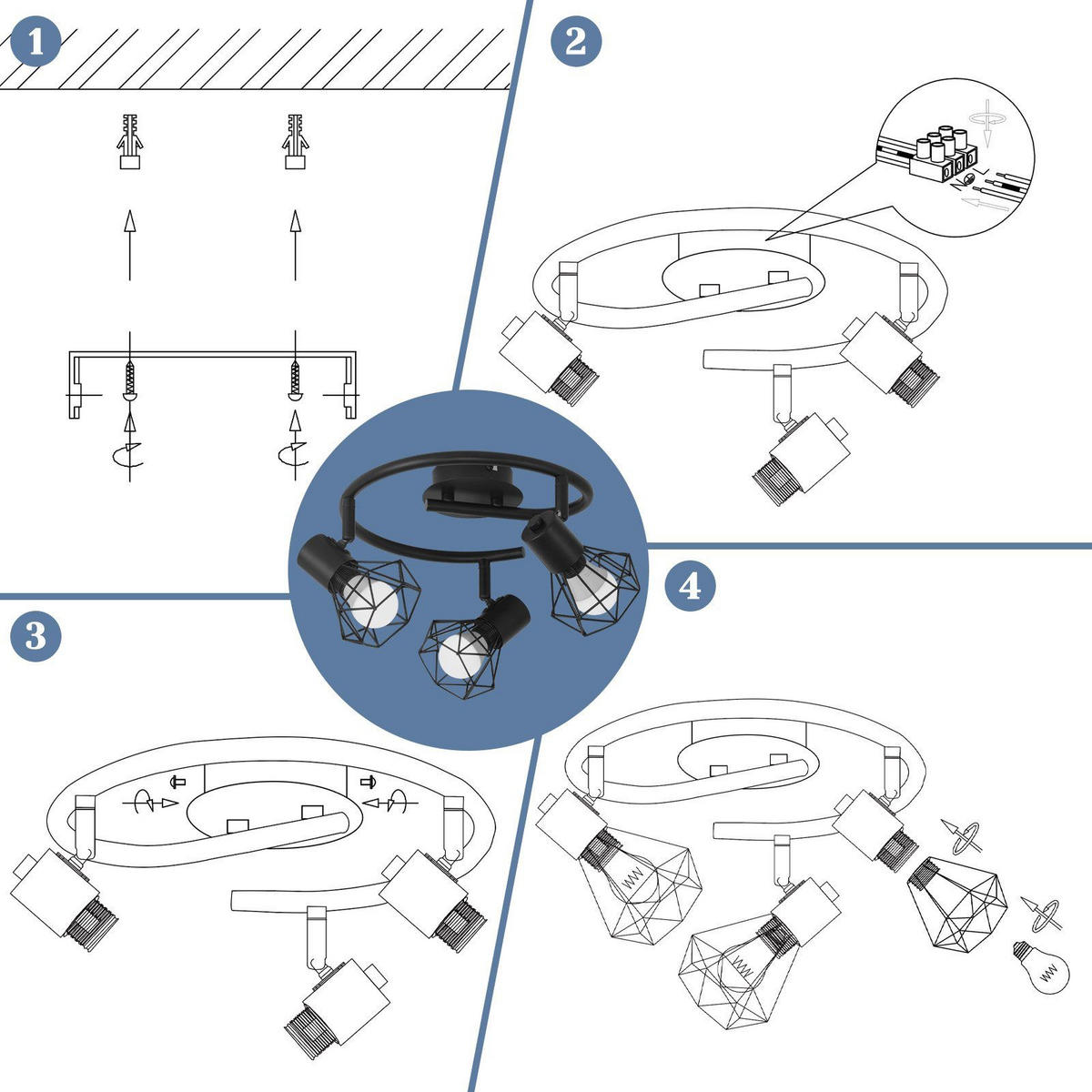 1

2

3

4