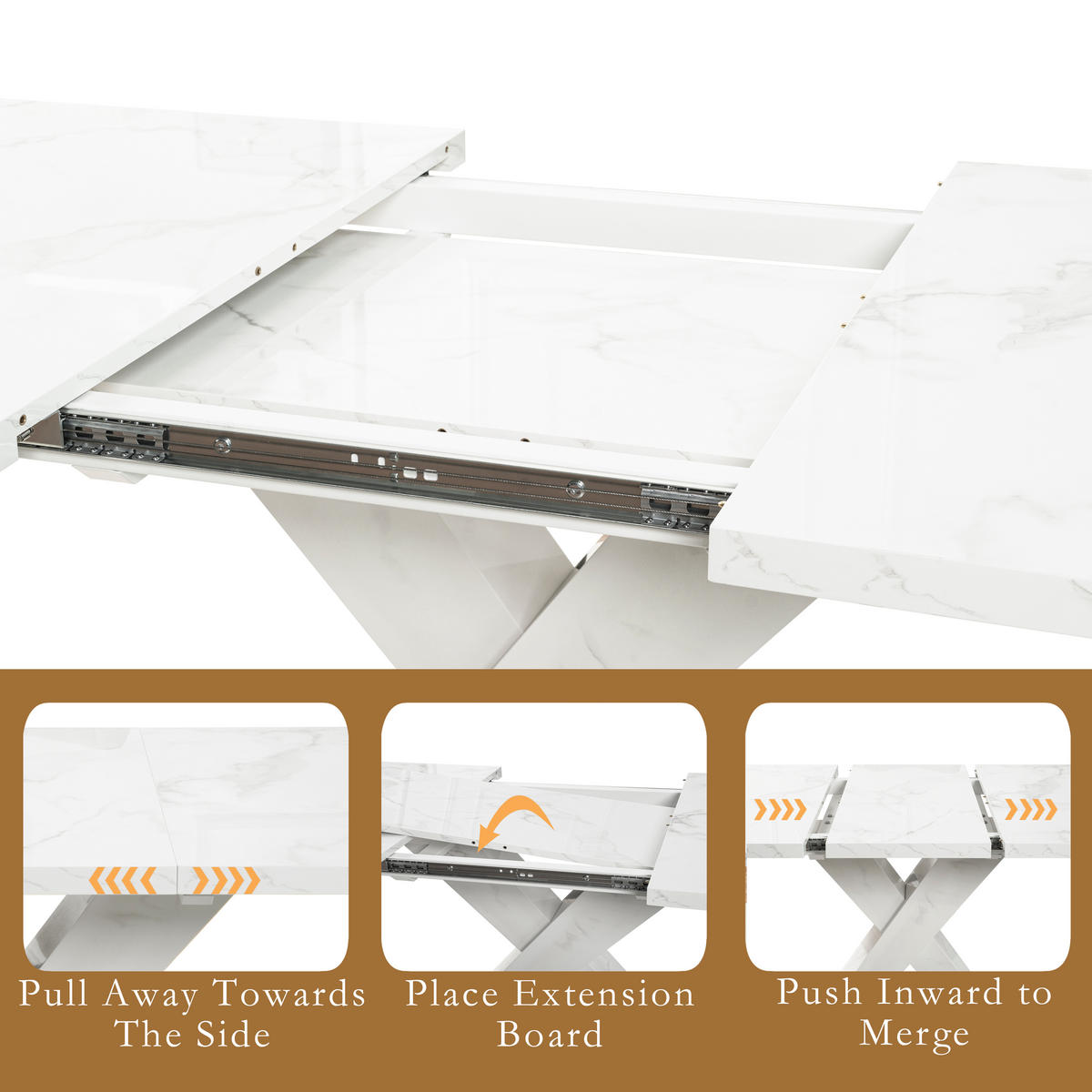 Pull Away Towards The Side

Place Extension Board

Push Inward to Merge