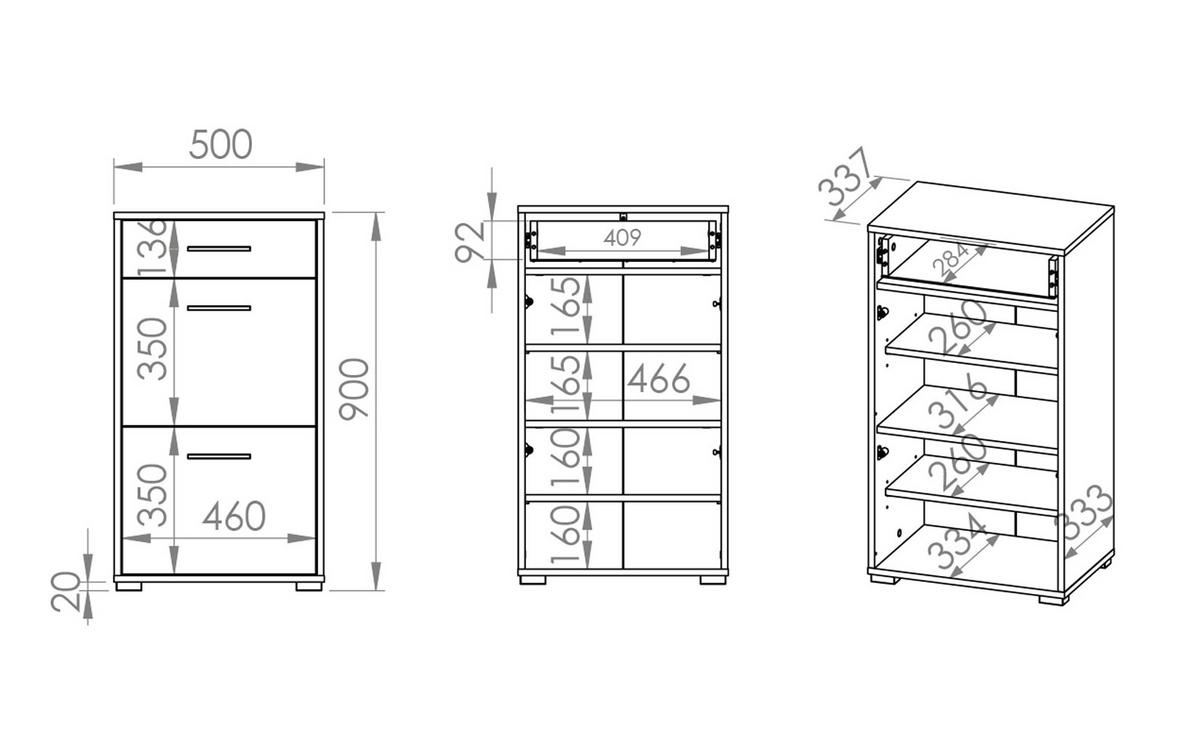 500
136
350
350
460
900
20

92
409
165
165
466
160
160

337
284
260
316
260
334
333