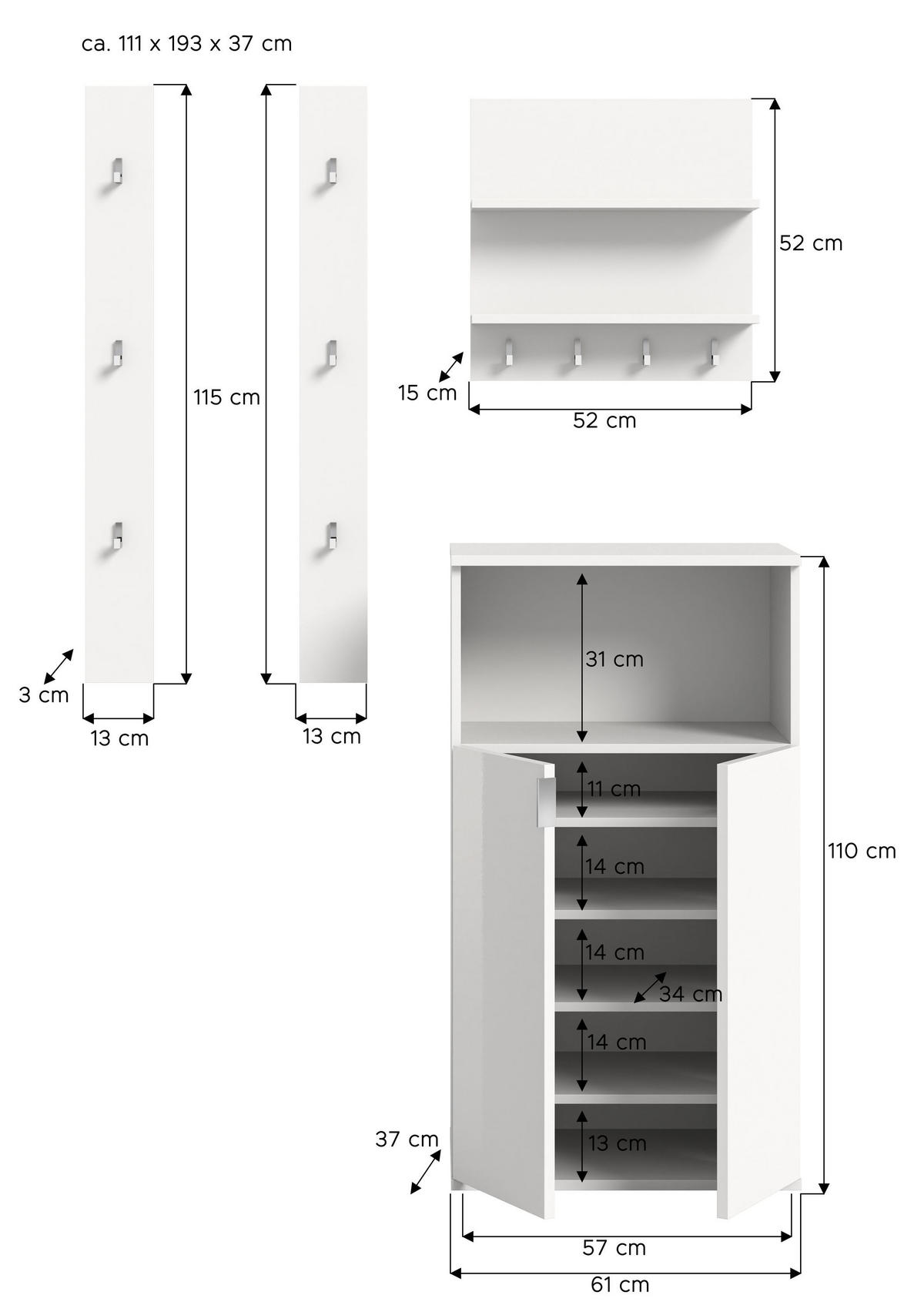 ca. 111 x 193 x 37 cm

115 cm

3 cm

13 cm

13 cm

52 cm

15 cm

52 cm

31 cm

11 cm

14 cm

14 cm

34 cm

14 cm

13 cm

110 cm

37 cm

57 cm

61 cm