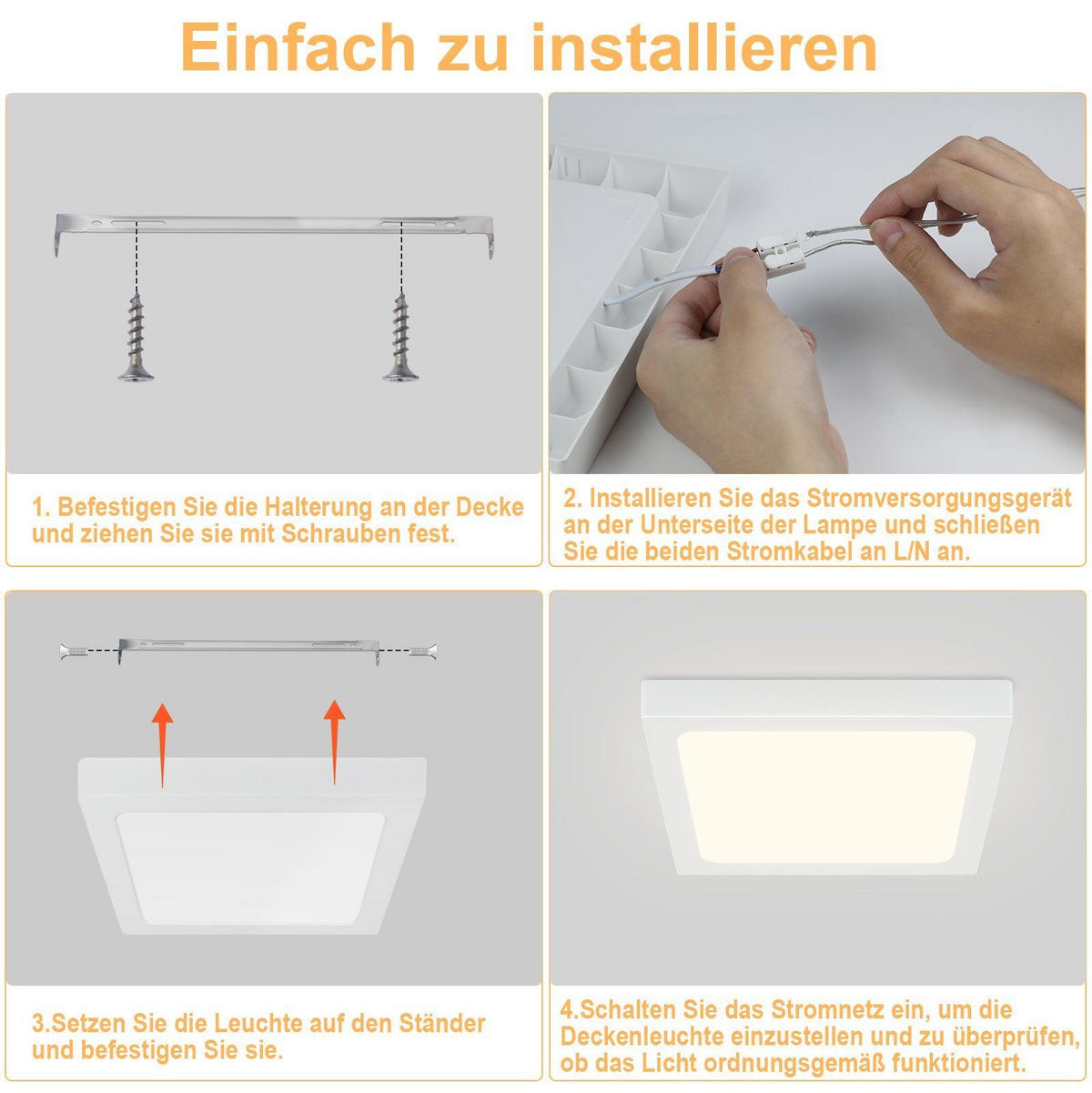 Einfach zu installieren

1. Befestigen Sie die Halterung an der Decke und ziehen Sie sie mit Schrauben fest.

2. Installieren Sie das Stromversorgungsgerät an der Unterseite der Lampe und schließen Sie die beiden Stromkabel an L/N an.

3.Setzen Sie die Leuchte auf den Ständer und befestigen Sie sie.

4.Schalten Sie das Stromnetz ein, um die Deckenleuchte einzustellen und zu überprüfen, ob das Licht ordnungsgemäß funktioniert.