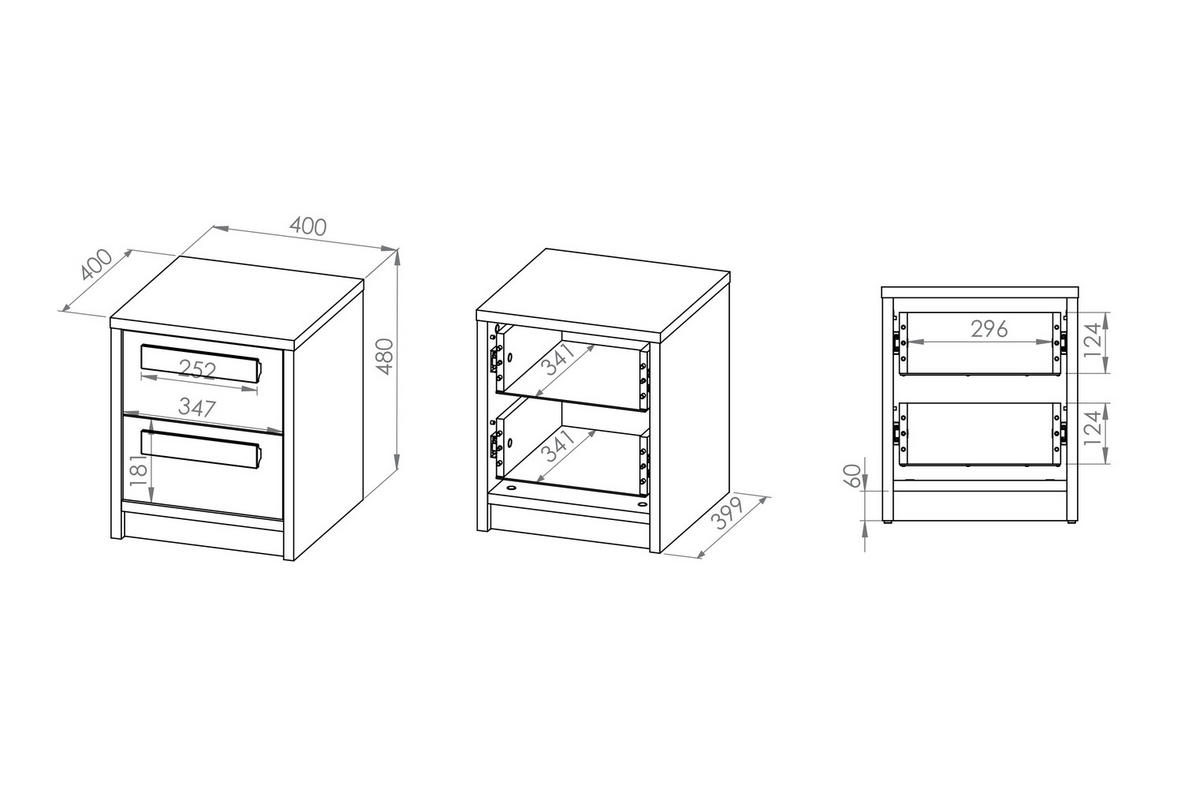 400
400
480
252
347
181
341
341
399
296
124
124
60