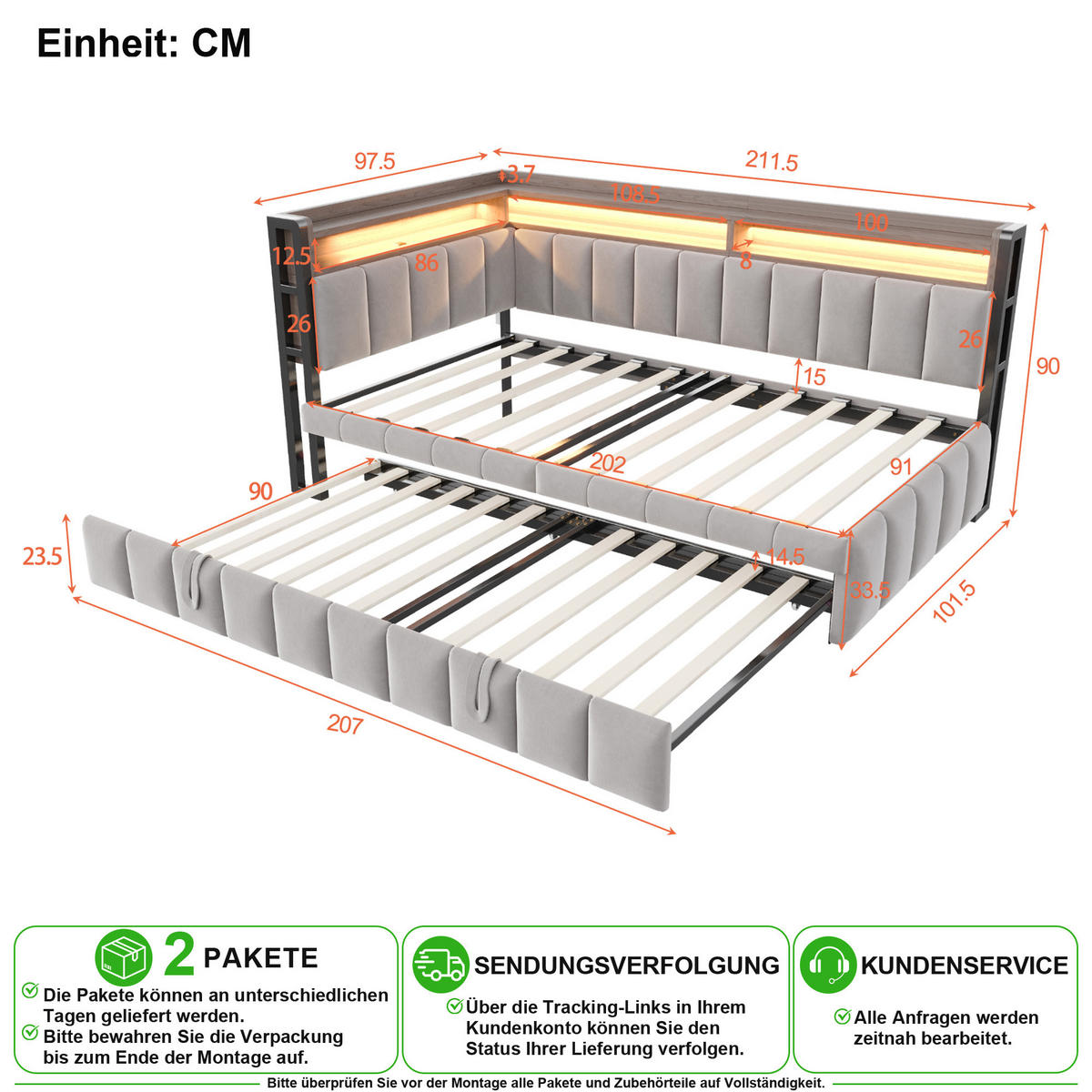 Einheit: CM

97.5
211.5
3.7
108.5
100
12.5
86
8
26
26
15
90
202
91
90
23.5
14.5
33.5
101.5
207

2 PAKETE

Die Pakete können an unterschiedlichen Tagen geliefert werden.

Bitte bewahren Sie die Verpackung bis zum Ende der Montage auf.

SENDUNGSVERFOLGUNG

Über die Tracking-Links in Ihrem Kundenkonto können Sie den Status Ihrer Lieferung verfolgen.

KUNDENSERVICE

Alle Anfragen werden zeitnah bearbeitet.

Bitte überprüfen Sie vor der Montage alle Pakete und Zubehörteile auf Vollständigkeit.