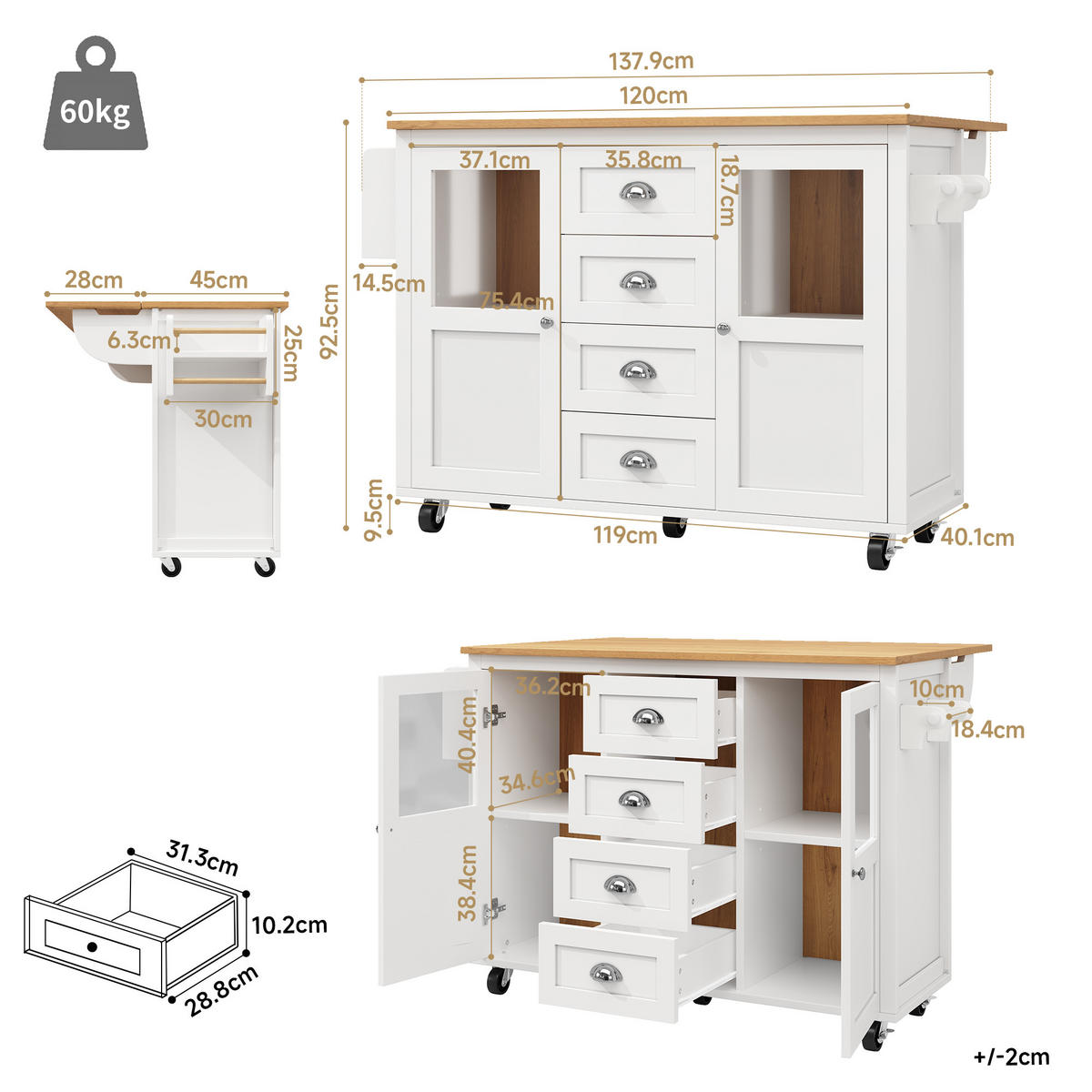 60kg

137.9cm
120cm
37.1cm
35.8cm
18.7cm
14.5cm
75.4cm
92.5cm
9.5cm
119cm
40.1cm

28cm
45cm
6.3cm
25cm
30cm

36.2cm
40.4cm
34.6cm
38.4cm
10cm
18.4cm

31.3cm
10.2cm
28.8cm

+/-2cm