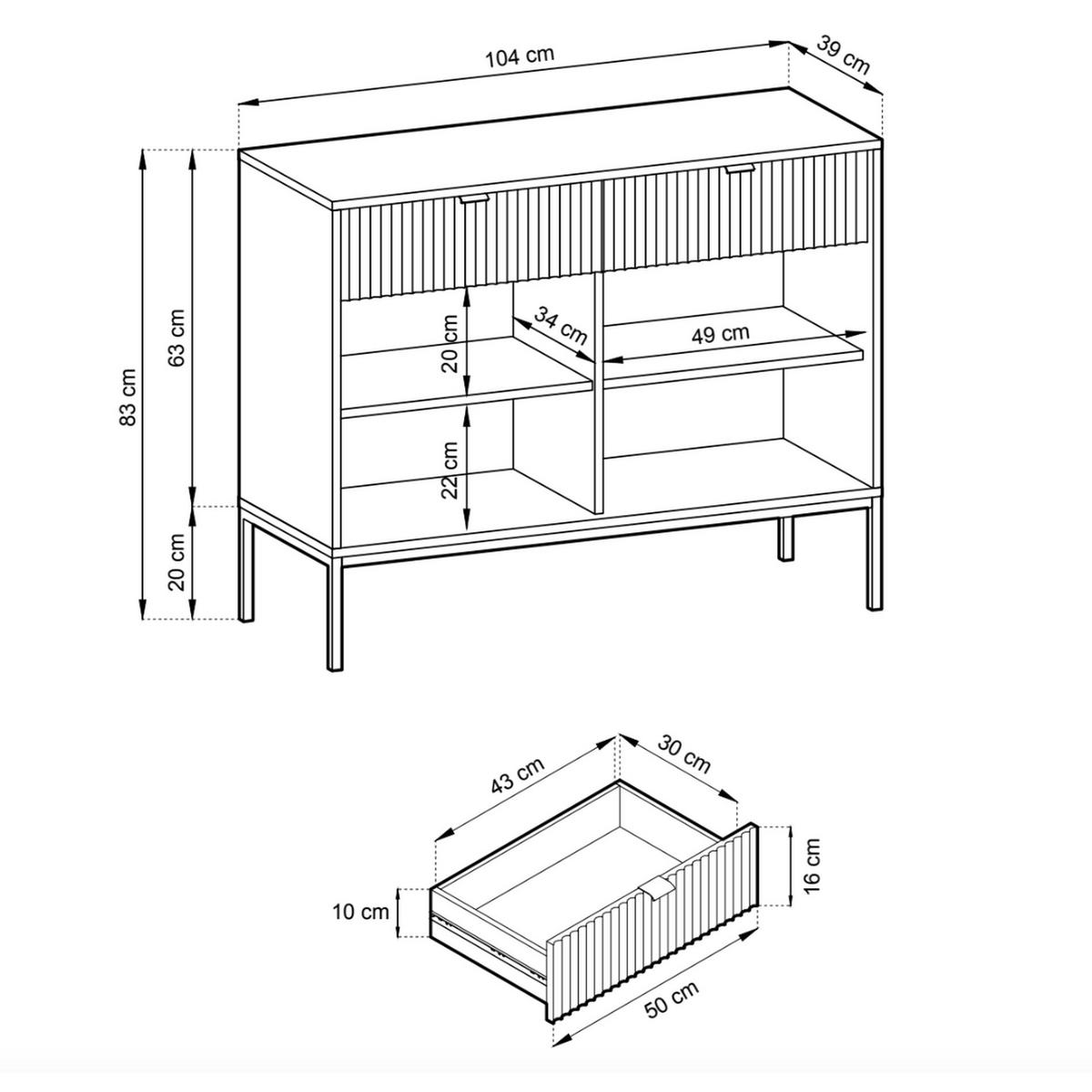 104 cm
39 cm
83 cm
63 cm
20 cm
20 cm
34 cm
49 cm
22 cm
43 cm
30 cm
16 cm
10 cm
50 cm