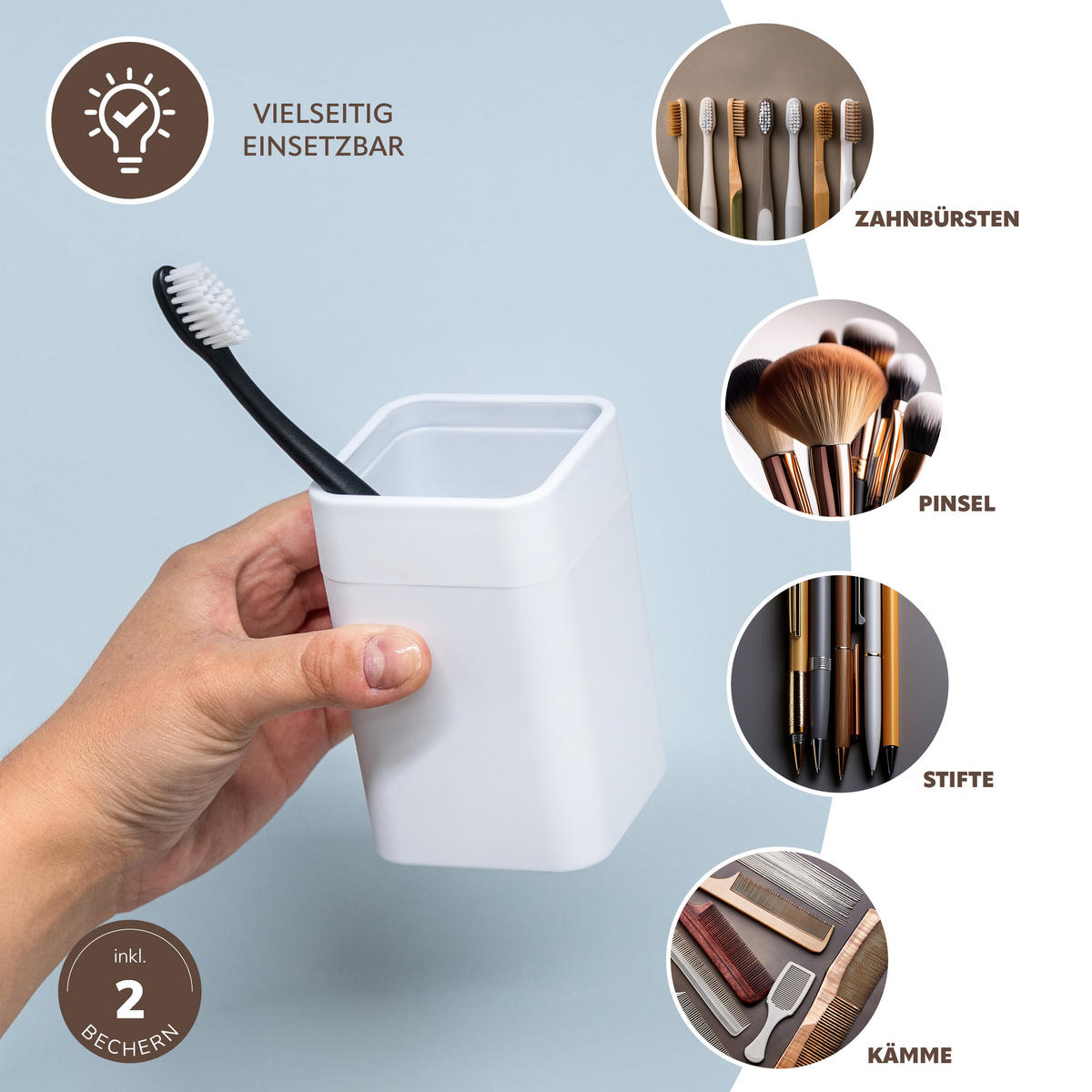 VIELSEITIG EINSETZBAR

ZAHNBÜRSTEN

PINSEL

STIFTE

KÄMME

inkl.
2
BECHERN