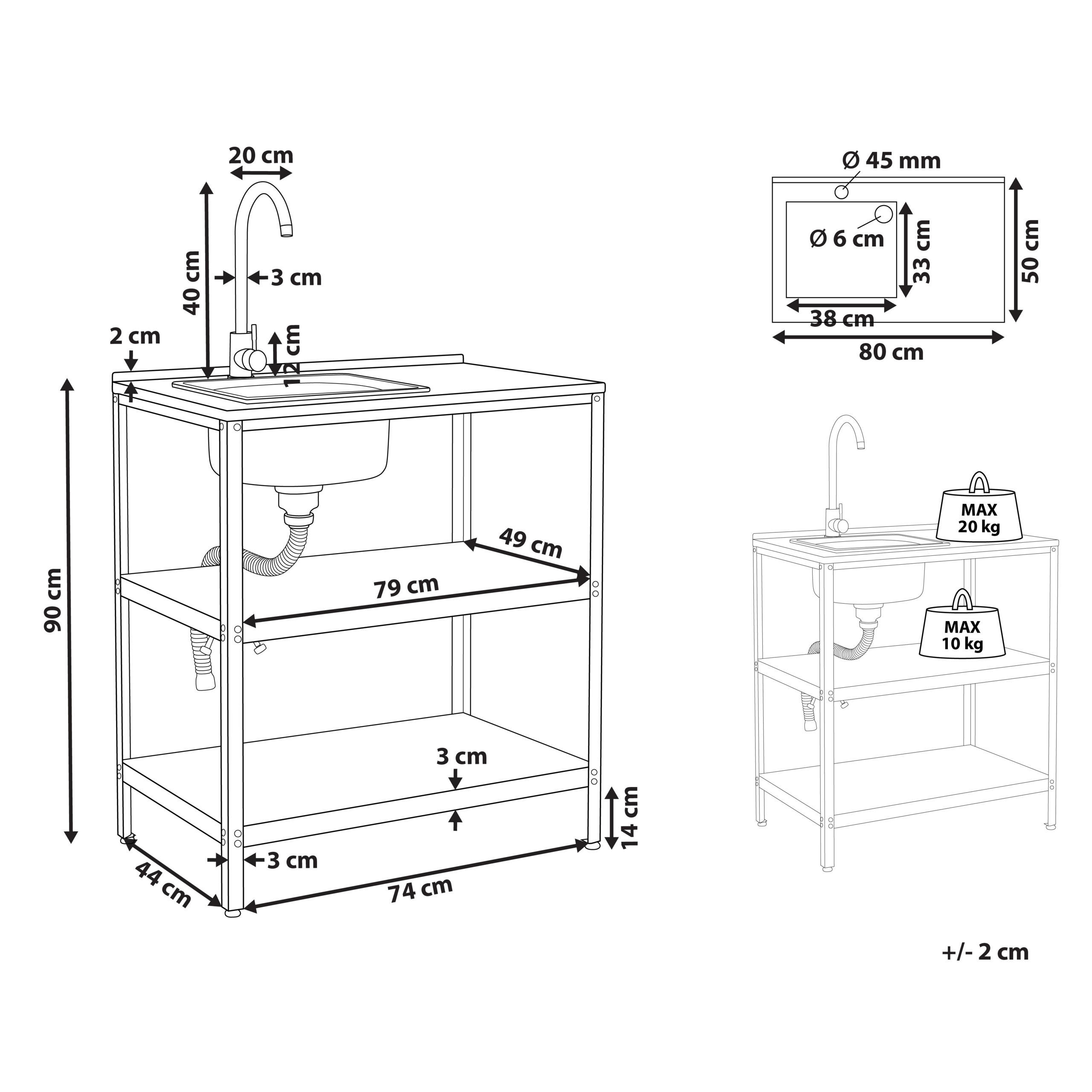 20 cm
40 cm
3 cm
2 cm
12 cm
90 cm
49 cm
79 cm
3 cm
14 cm
3 cm
44 cm
74 cm
Ø 45 mm
Ø 6 cm
33 cm
50 cm
38 cm
80 cm
MAX
20 kg
MAX
10 kg
+/- 2 cm