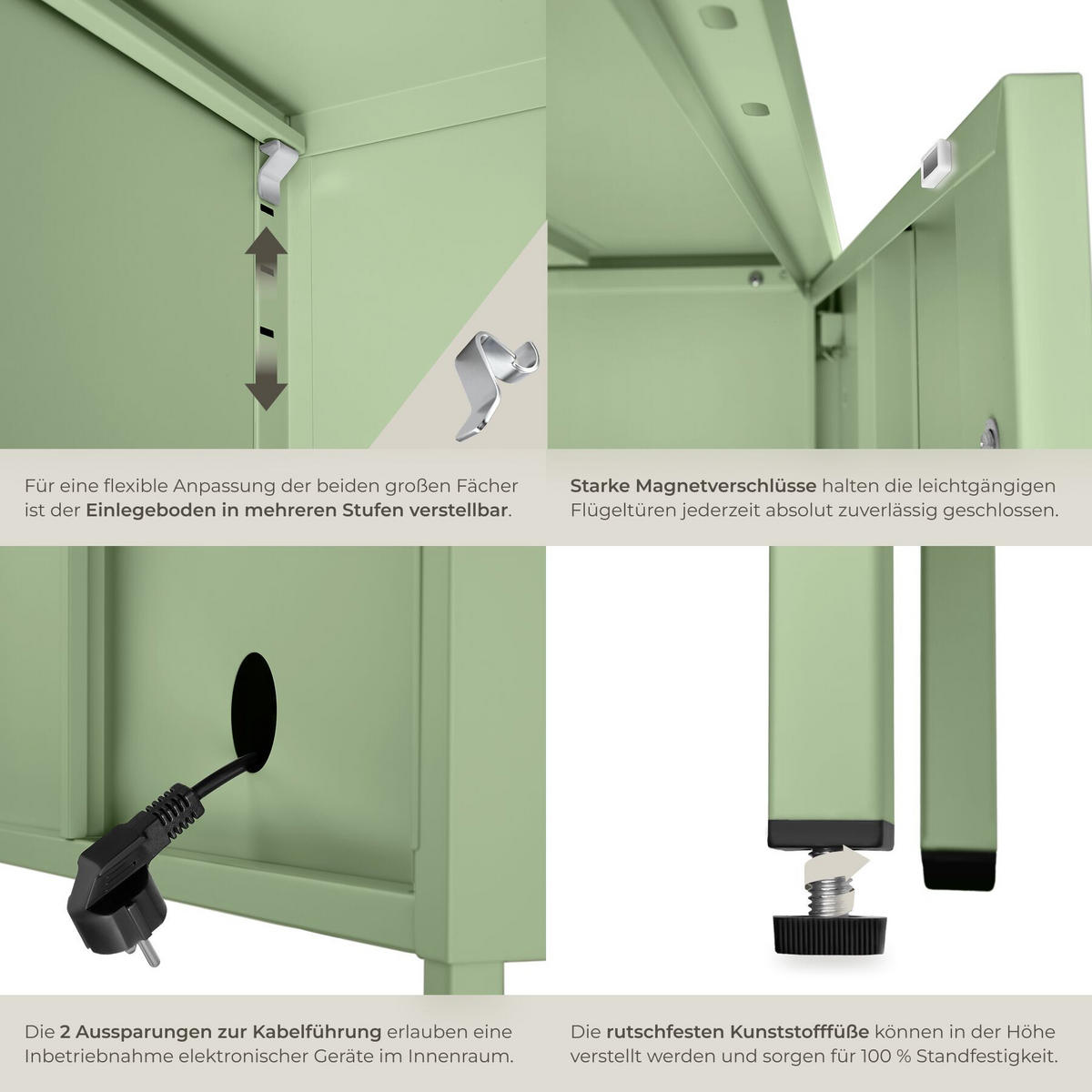 Für eine flexible Anpassung der beiden großen Fächer ist der Einlegeboden in mehreren Stufen verstellbar.

Starke Magnetverschlüsse halten die leichtgängigen Flügeltüren jederzeit absolut zuverlässig geschlossen.

Die 2 Aussparungen zur Kabelführung erlauben eine Inbetriebnahme elektronischer Geräte im Innenraum.

Die rutschfesten Kunststofffüße können in der Höhe verstellt werden und sorgen für 100 % Standfestigkeit.