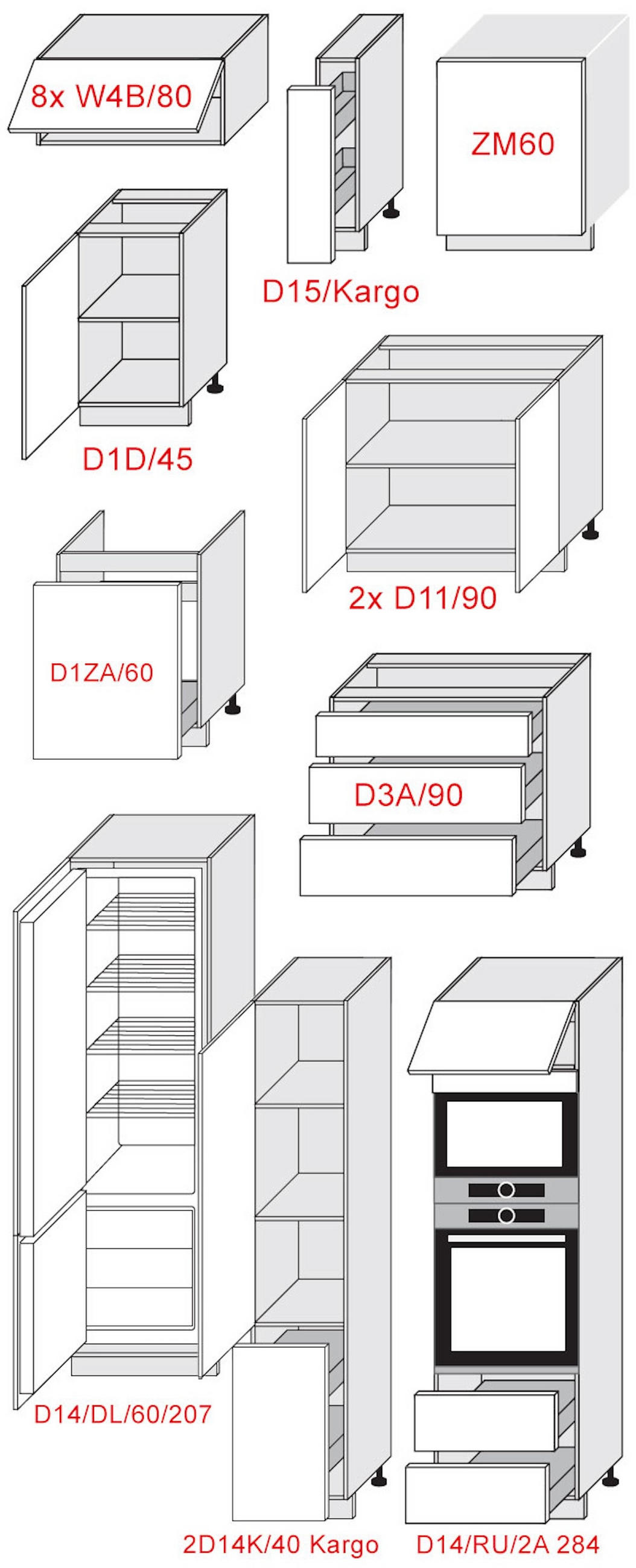 8x W4B/80

D15/Kargo

ZM60

D1D/45

2x D11/90

D1ZA/60

D3A/90

D14/DL/60/207

2D14K/40 Kargo

D14/RU/2A 284