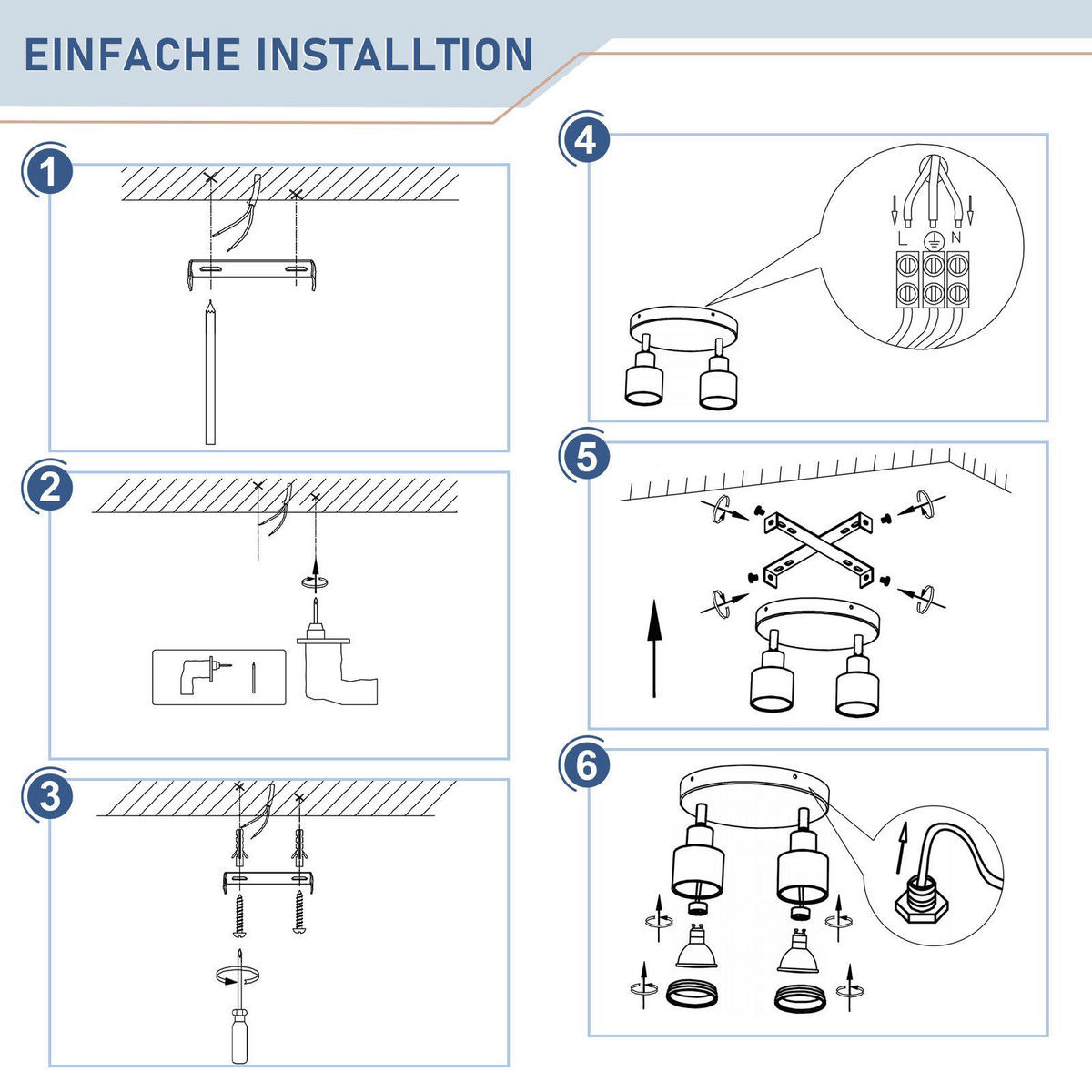 EINFACHE INSTALLTION

1

2

3

4

L N

5

6