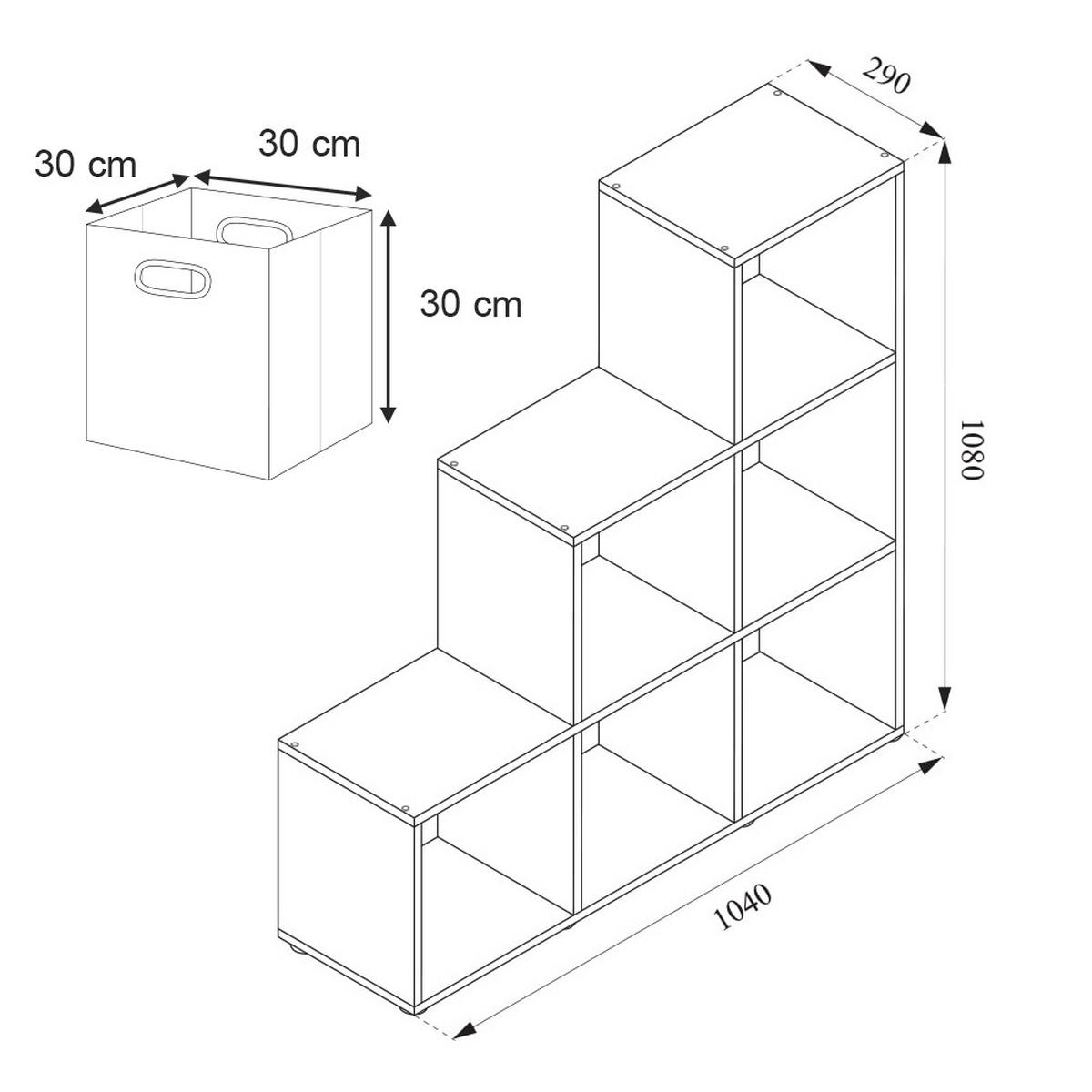 30 cm
30 cm
30 cm
290
1080
1040