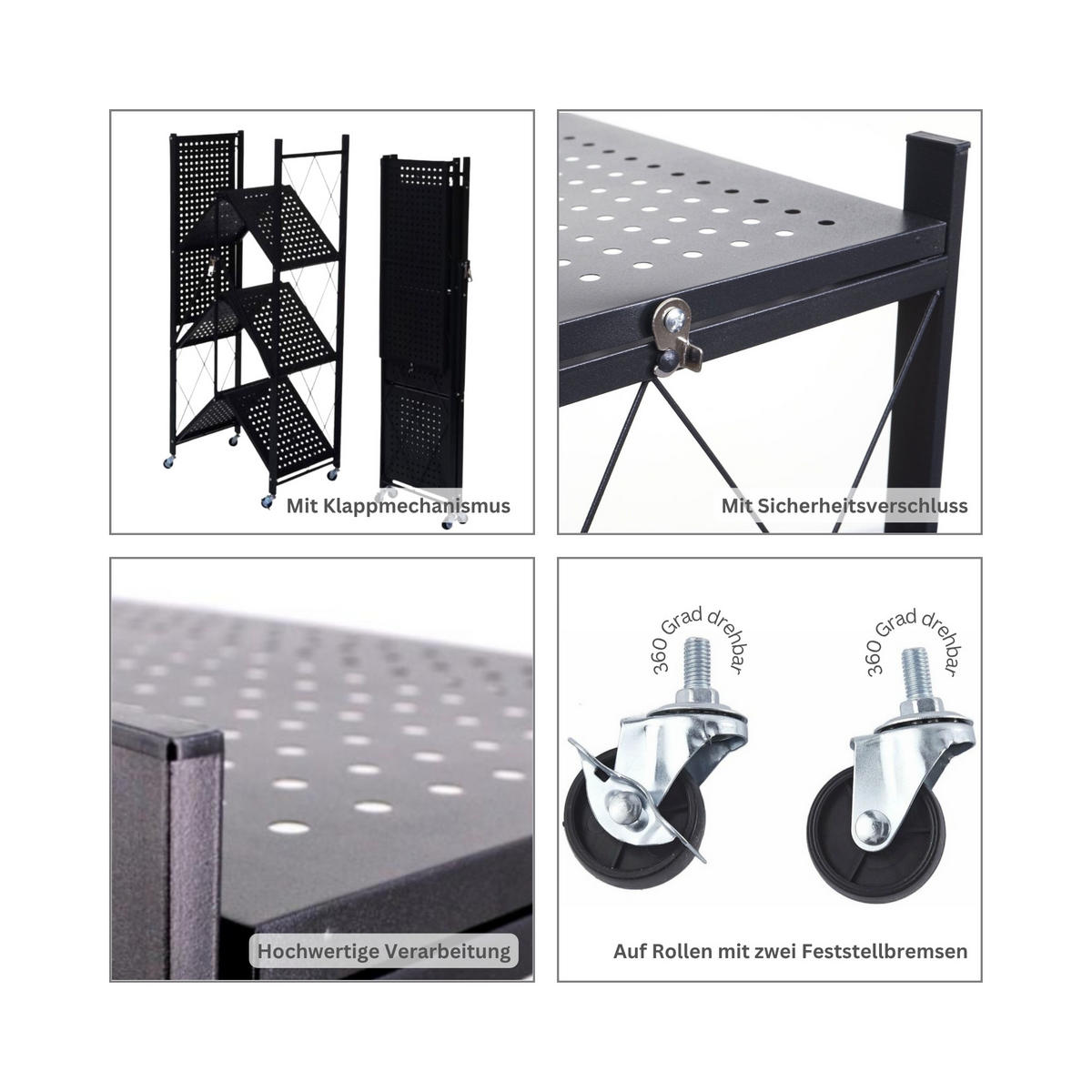 Mit Klappmechanismus

Mit Sicherheitsverschluss

Hochwertige Verarbeitung

360 Grad drehbar

360 Grad drehbar

Auf Rollen mit zwei Feststellbremsen