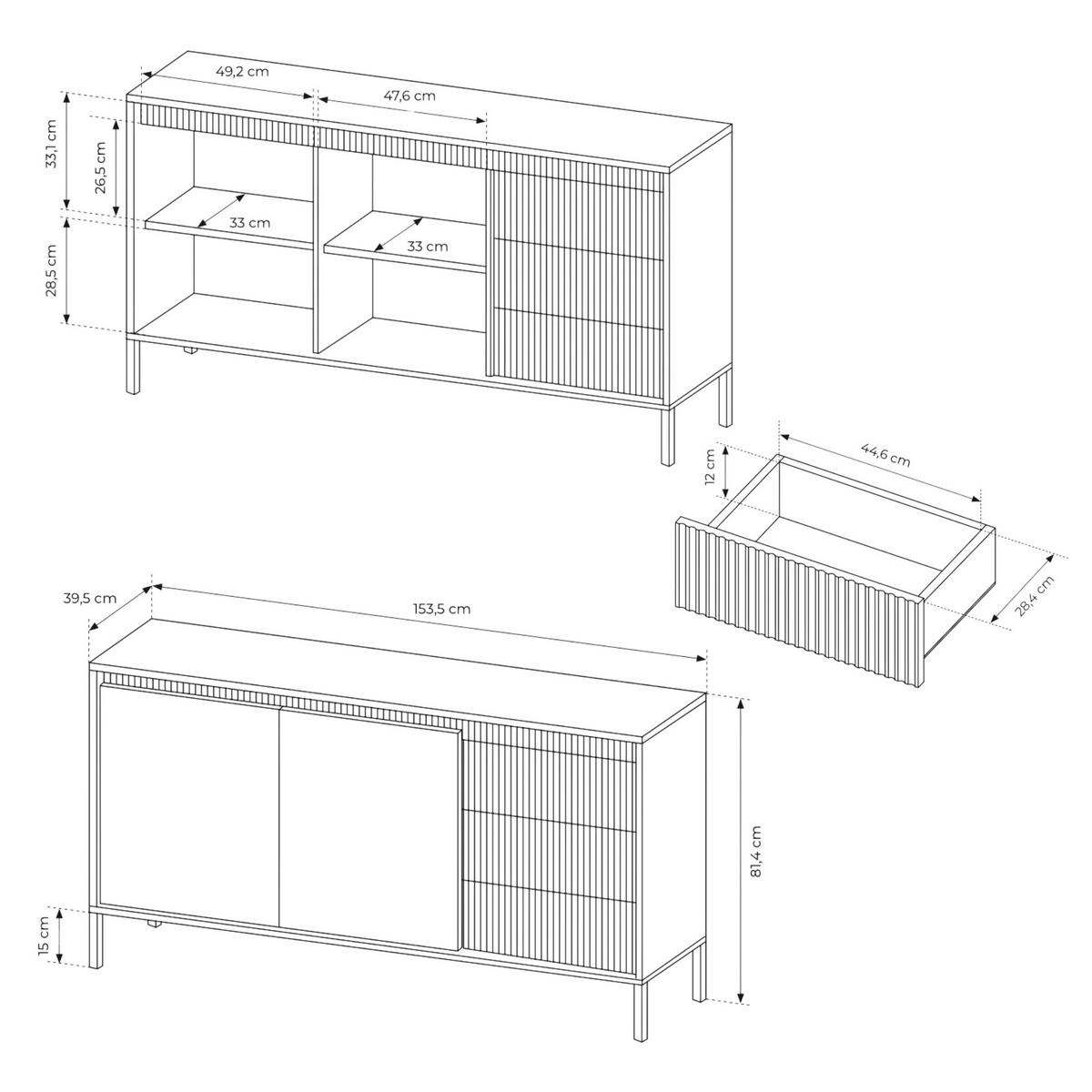 49,2 cm
47,6 cm
33,1 cm
26,5 cm
33 cm
33 cm
28,5 cm
44,6 cm
12 cm
28,4 cm
39,5 cm
153,5 cm
81,4 cm
15 cm