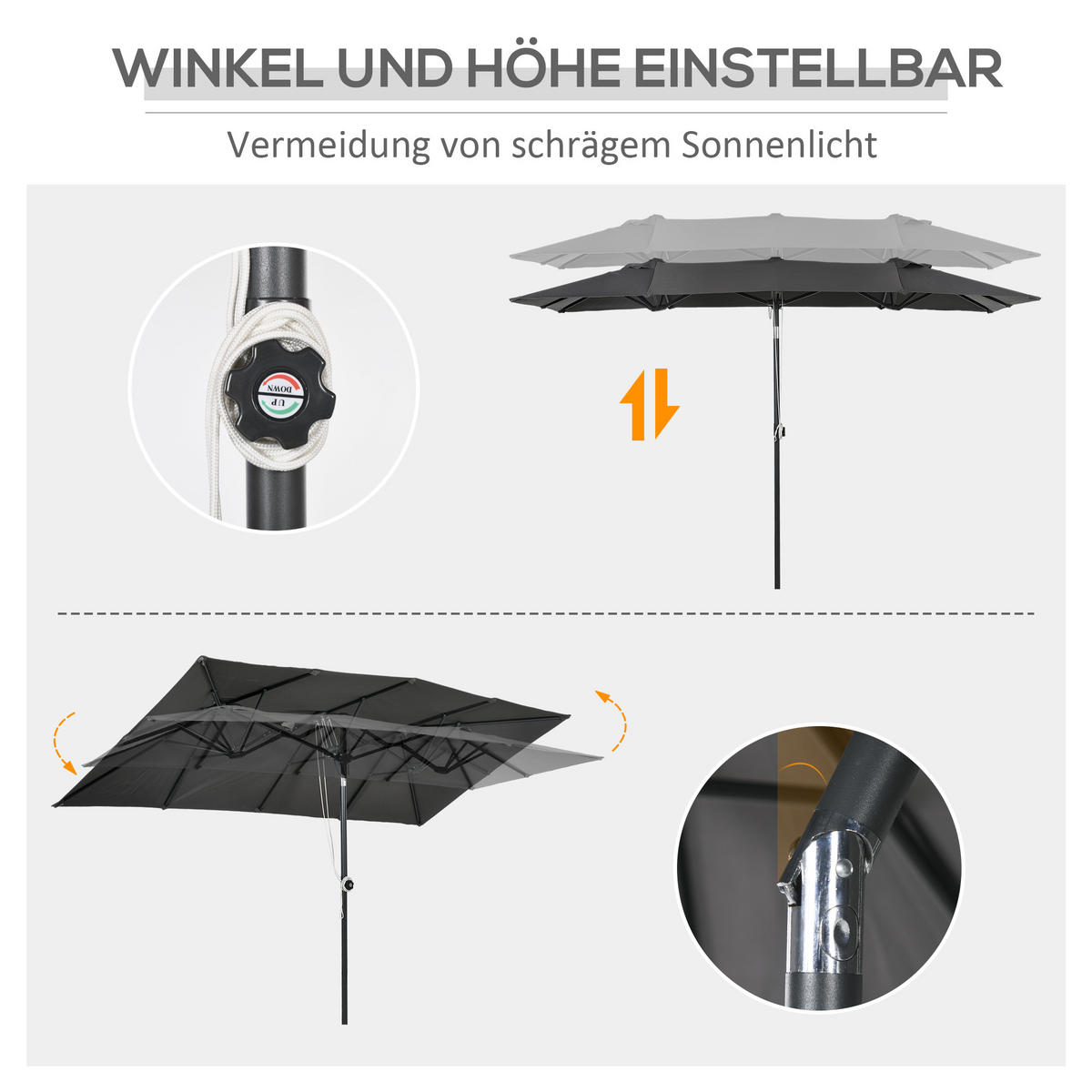 WINKEL UND HÖHE EINSTELLBAR

Vermeidung von schrägem Sonnenlicht

UP
DOWN