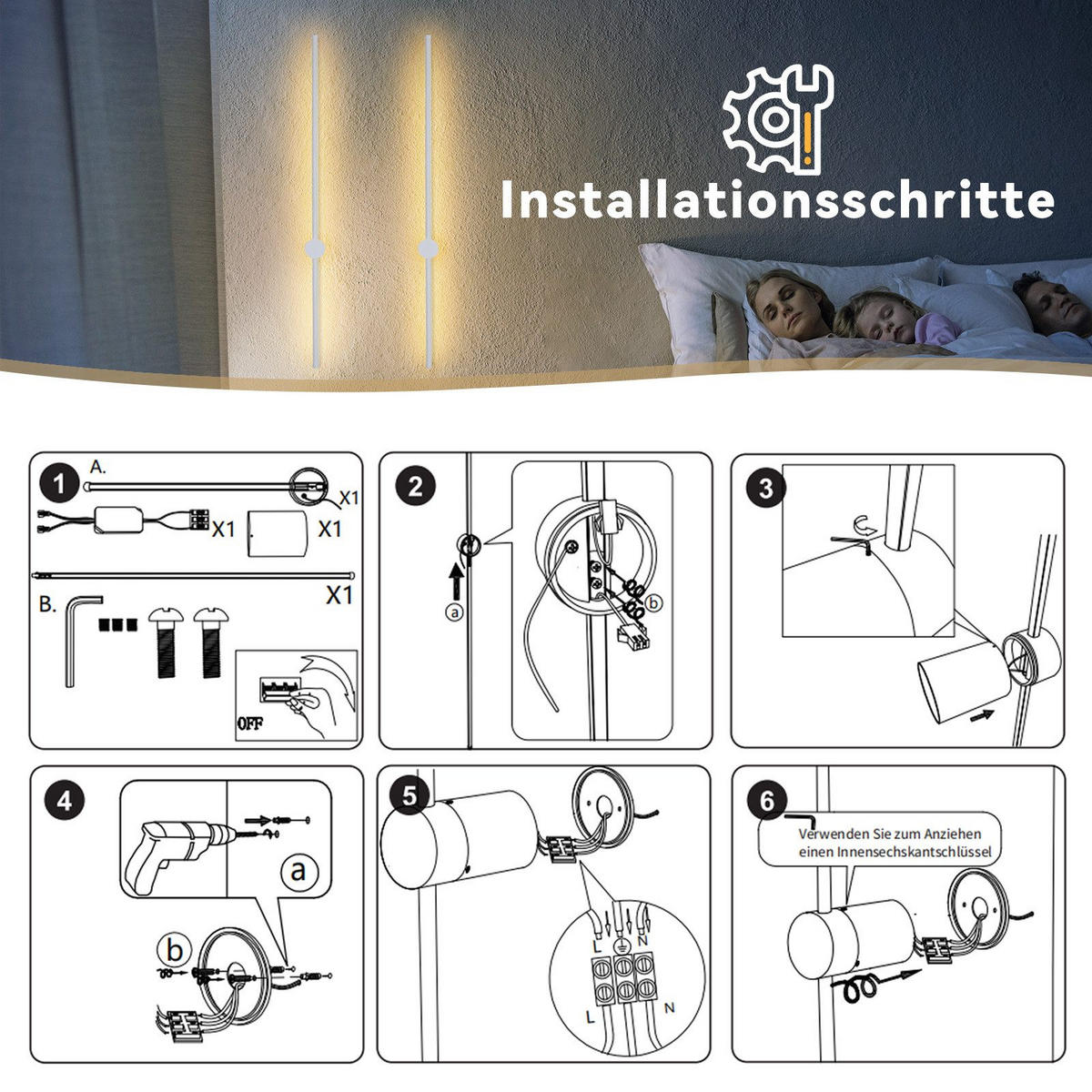 Installationsschritte

1
A.
X1
X1
X1
X1
B.
OFF

2
a
b

3

4
a
b

5
L
N
L
N

6
Verwenden Sie zum Anziehen einen Innensechskantschlüssel