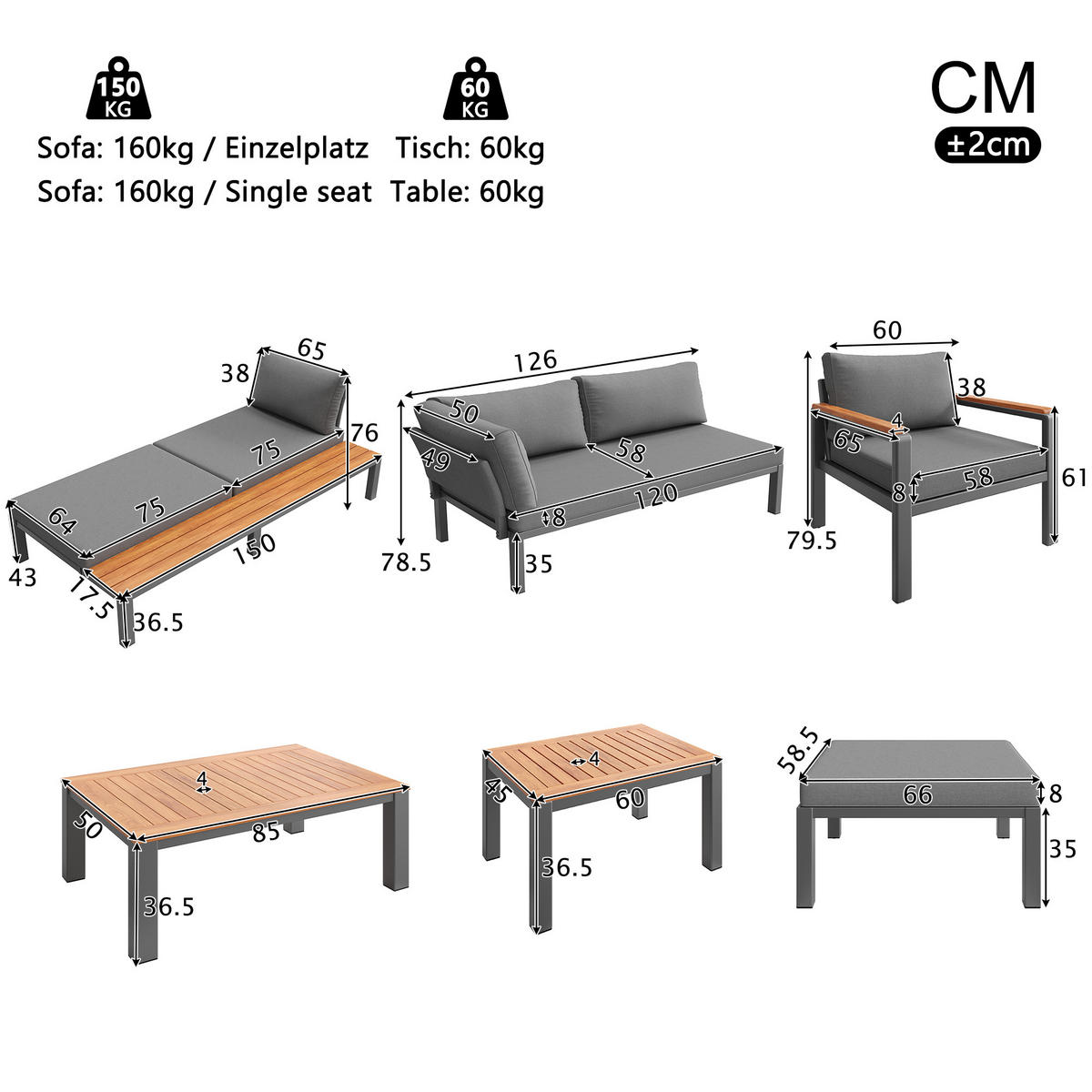 150 KG
60 KG
CM
±2cm
Sofa: 160kg / Einzelplatz Tisch: 60kg
Sofa: 160kg / Single seat Table: 60kg

65
38
76
75
75
64
150
43
17.5
36.5

126
50
49
58
120
8
78.5
35

60
38
4
65
58
8
61
79.5

4
50
85
36.5

4
45
60
36.5

58.5
66
8
35