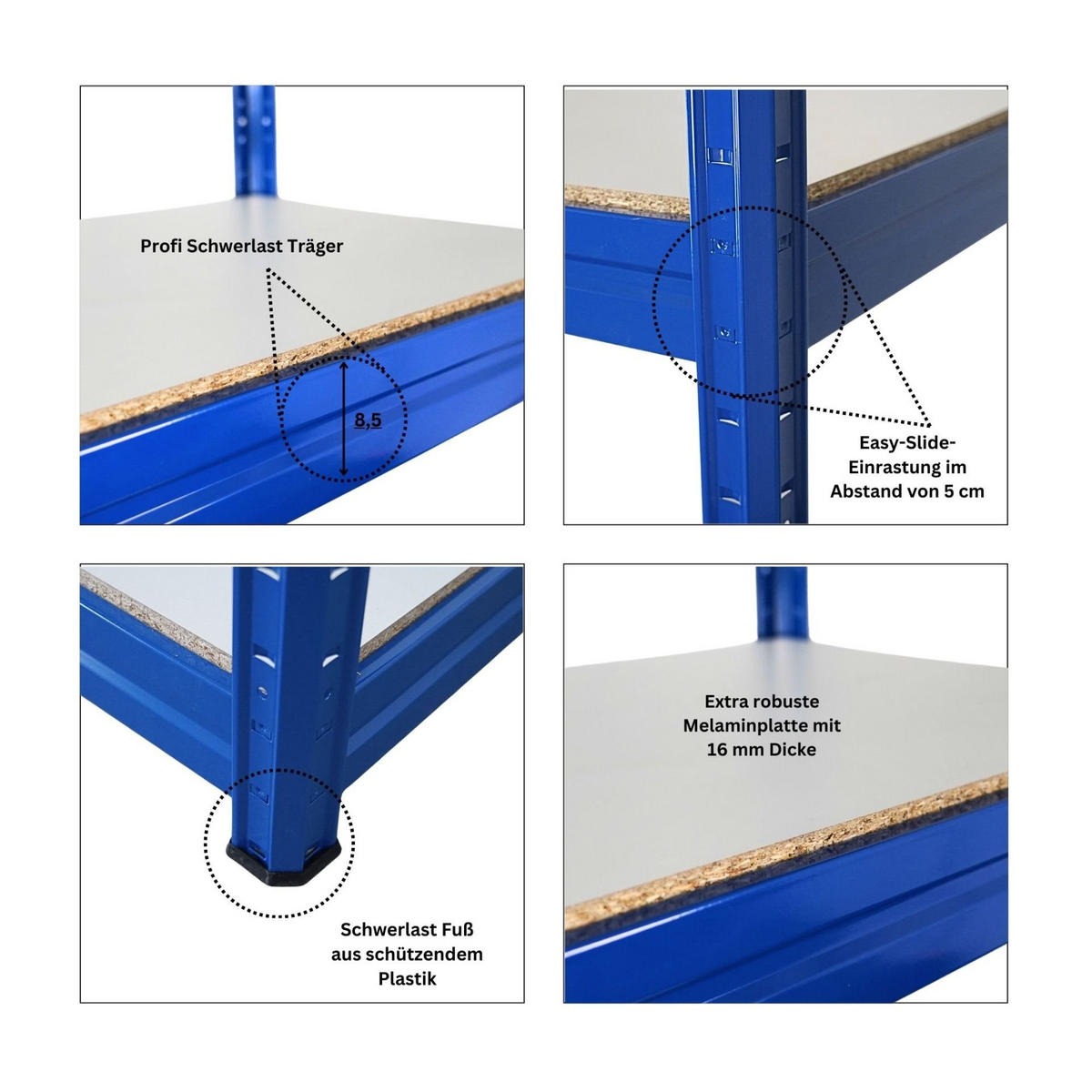 Profi Schwerlast Träger

8,5

Easy-Slide-Einrastung im Abstand von 5 cm

Schwerlast Fuß aus schützendem Plastik

Extra robuste Melaminplatte mit 16 mm Dicke