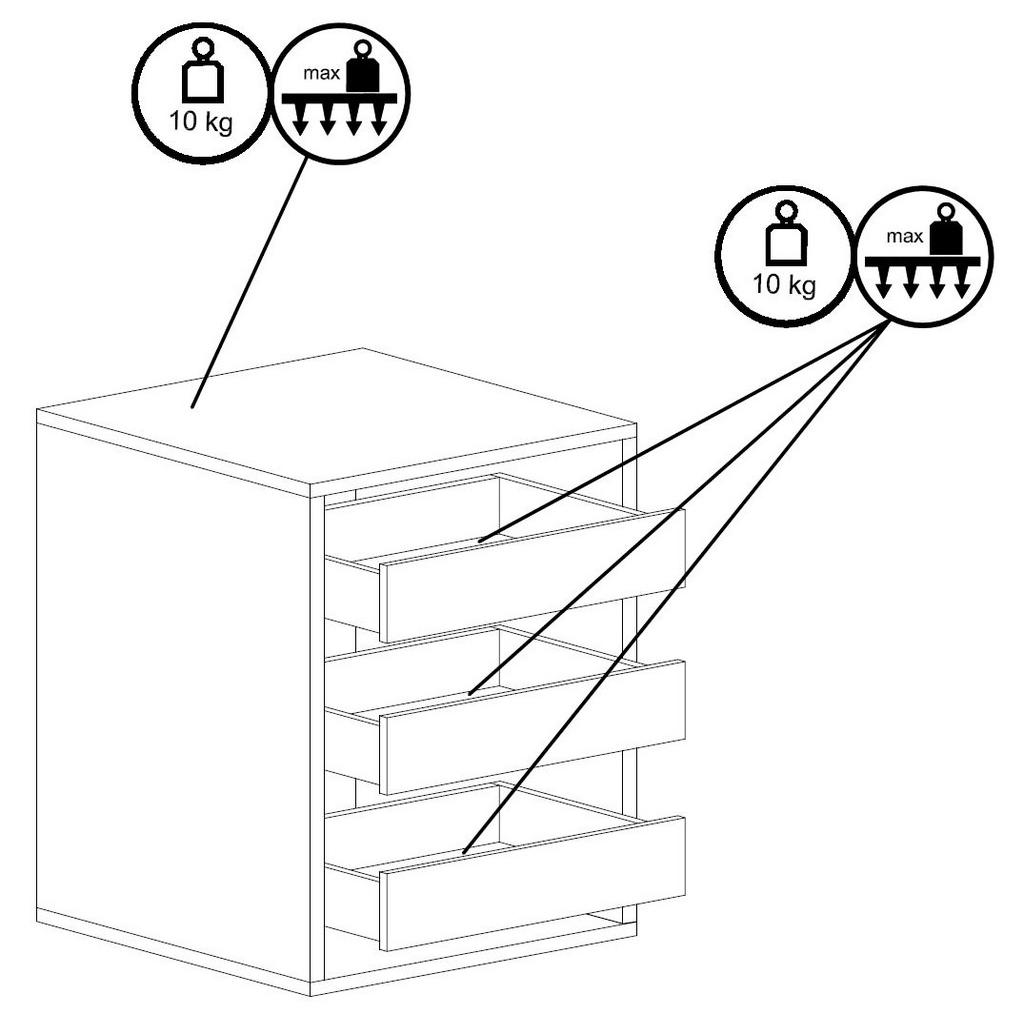 10 kg
max

10 kg
max