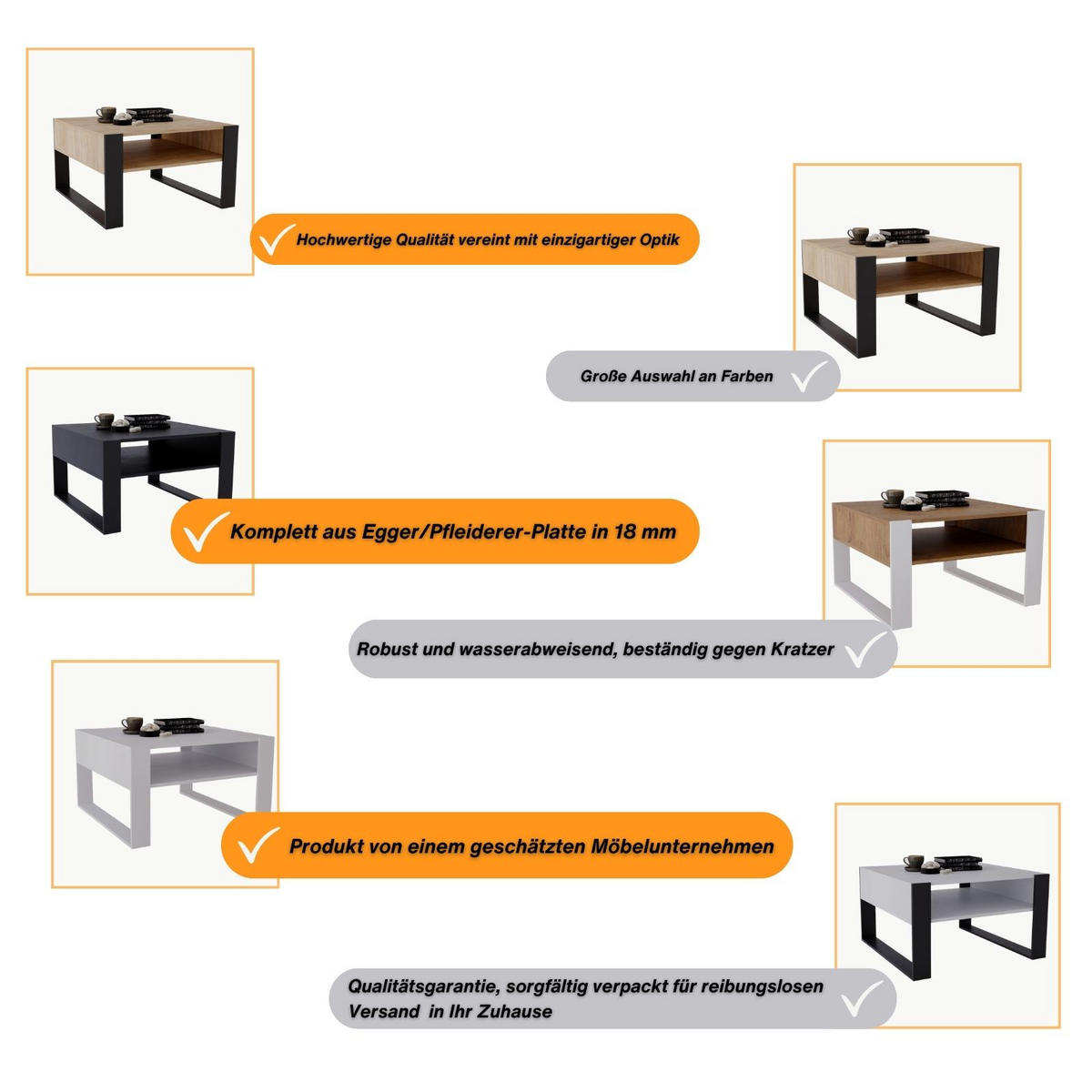 Hochwertige Qualität vereint mit einzigartiger Optik

Große Auswahl an Farben

Komplett aus Egger/Pfleiderer-Platte in 18 mm

Robust und wasserabweisend, beständig gegen Kratzer

Produkt von einem geschätzten Möbelunternehmen

Qualitätsgarantie, sorgfältig verpackt für reibungslosen Versand in Ihr Zuhause