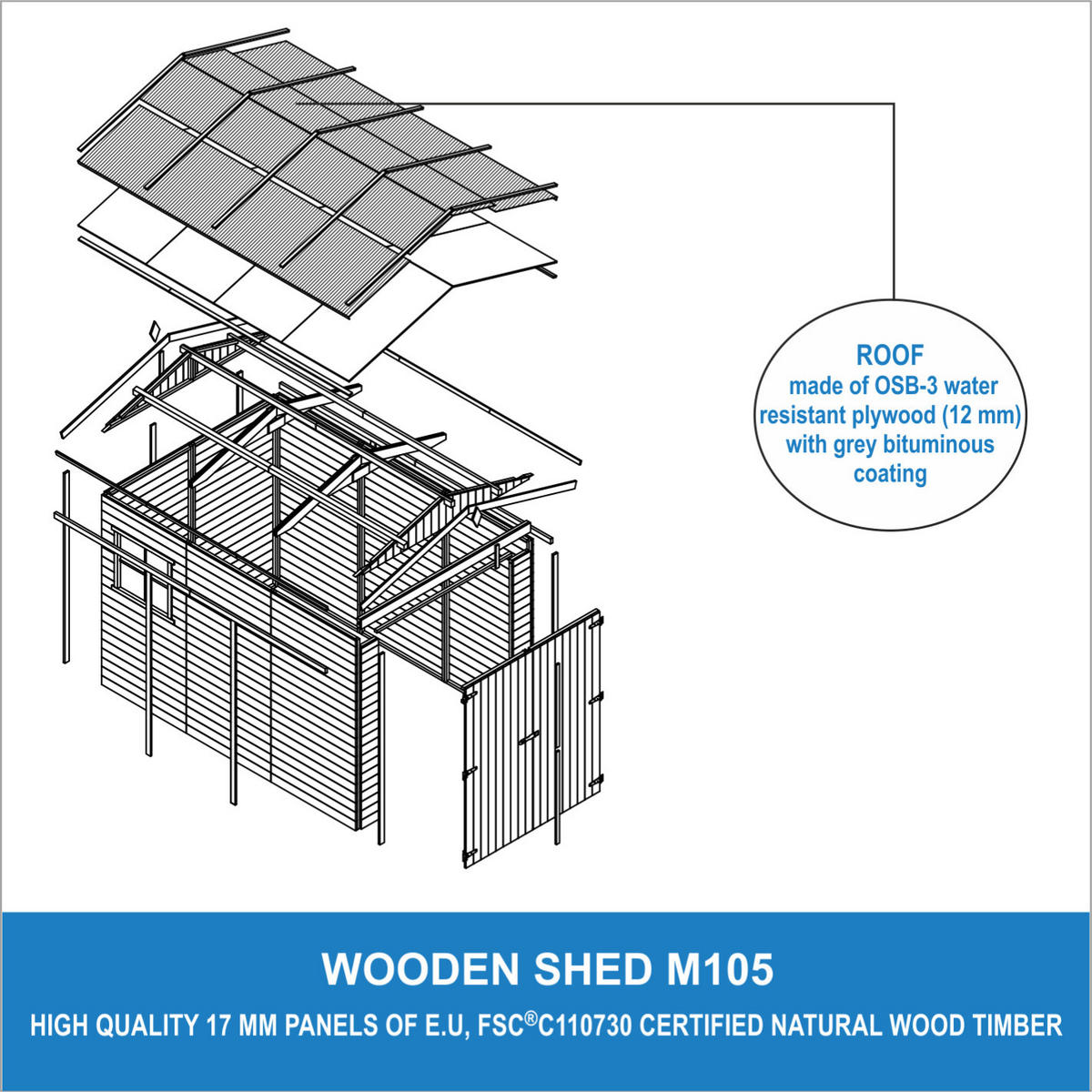 ROOF
made of OSB-3 water resistant plywood (12 mm) with grey bituminous coating

WOODEN SHED M105

HIGH QUALITY 17 MM PANELS OF E.U, FSC®C110730 CERTIFIED NATURAL WOOD TIMBER