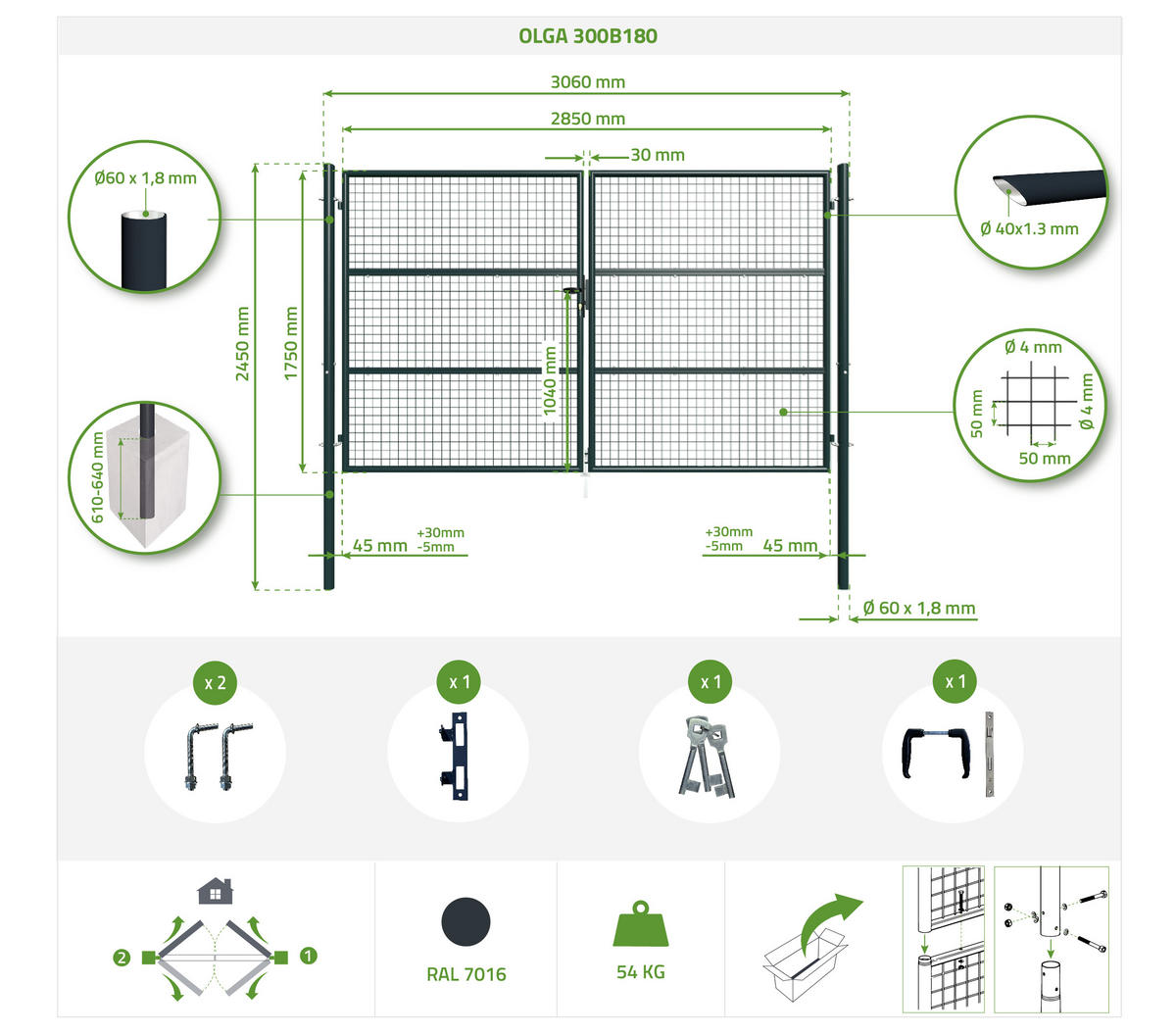 OLGA 300B180

3060 mm
2850 mm
30 mm
Ø60 x 1,8 mm
Ø 40x1.3 mm
2450 mm
1750 mm
1040 mm
Ø 4 mm
50 mm
Ø 4 mm
50 mm
610-640 mm
45 mm
+30mm
-5mm
+30mm
-5mm
45 mm
Ø 60 x 1,8 mm

x 2
x 1
x 1
x 1

2
1
RAL 7016
54 KG