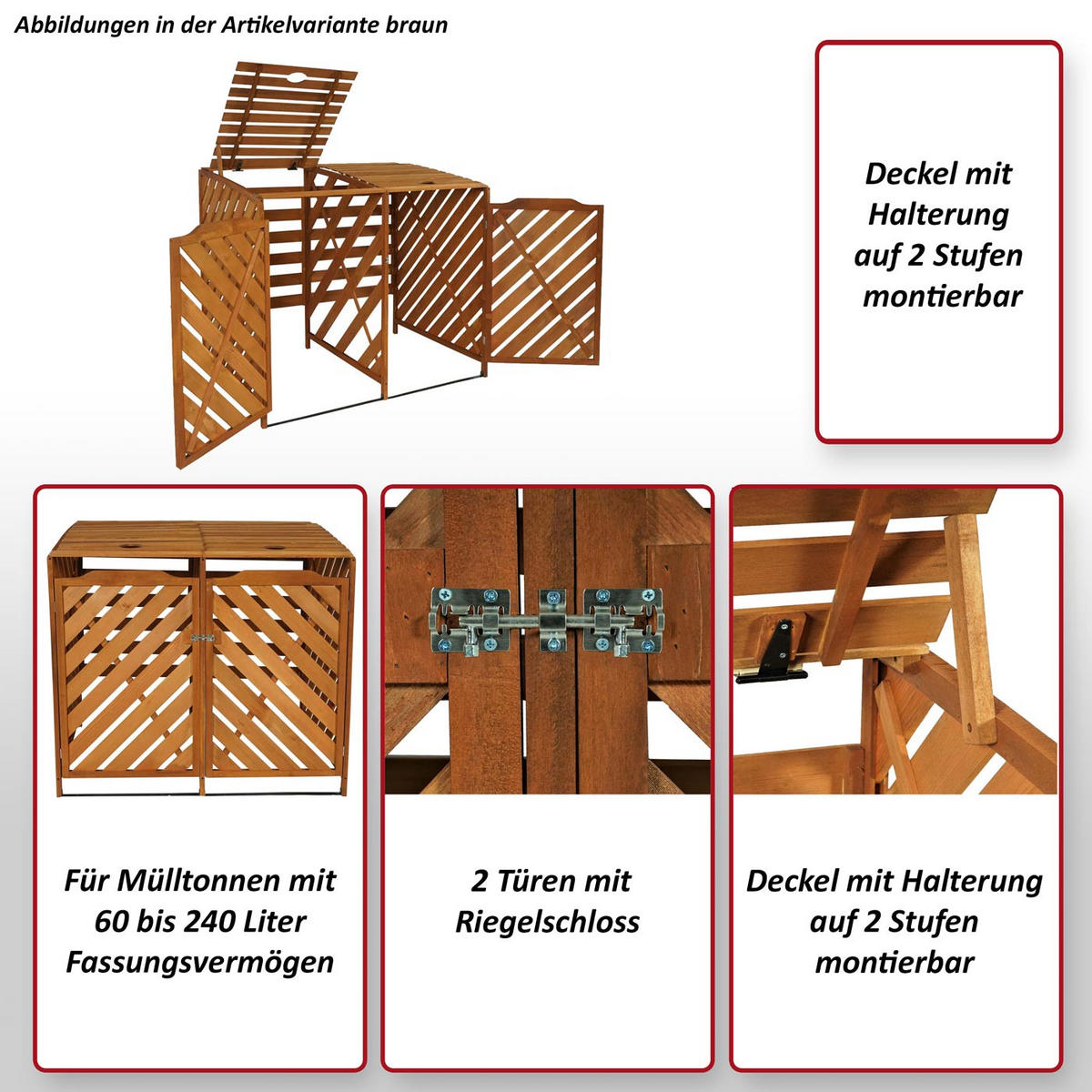 Abbildungen in der Artikelvariante braun

Deckel mit Halterung auf 2 Stufen montierbar

Für Mülltonnen mit 60 bis 240 Liter Fassungsvermögen

2 Türen mit Riegelschloss

Deckel mit Halterung auf 2 Stufen montierbar