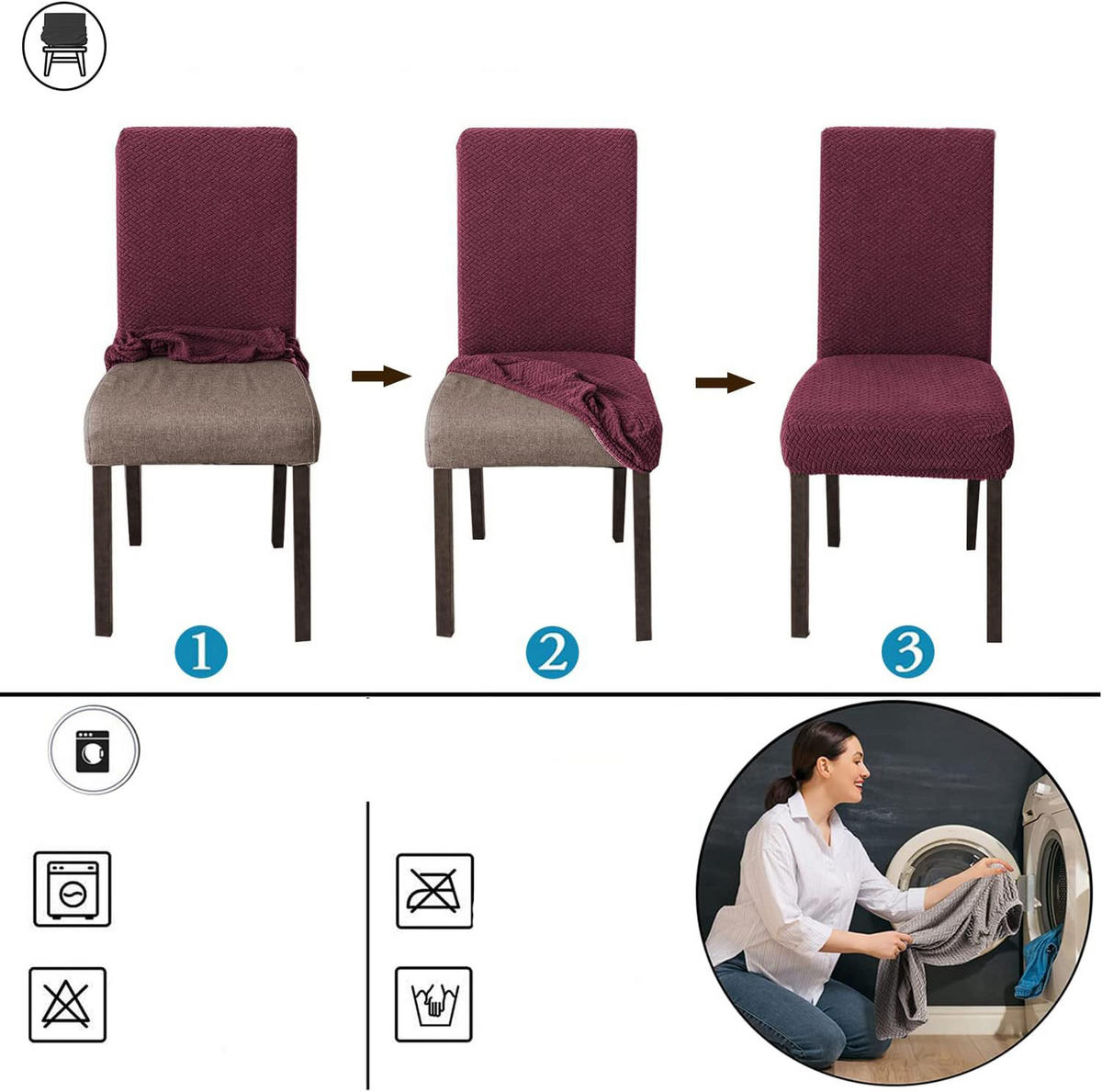 1

2

3