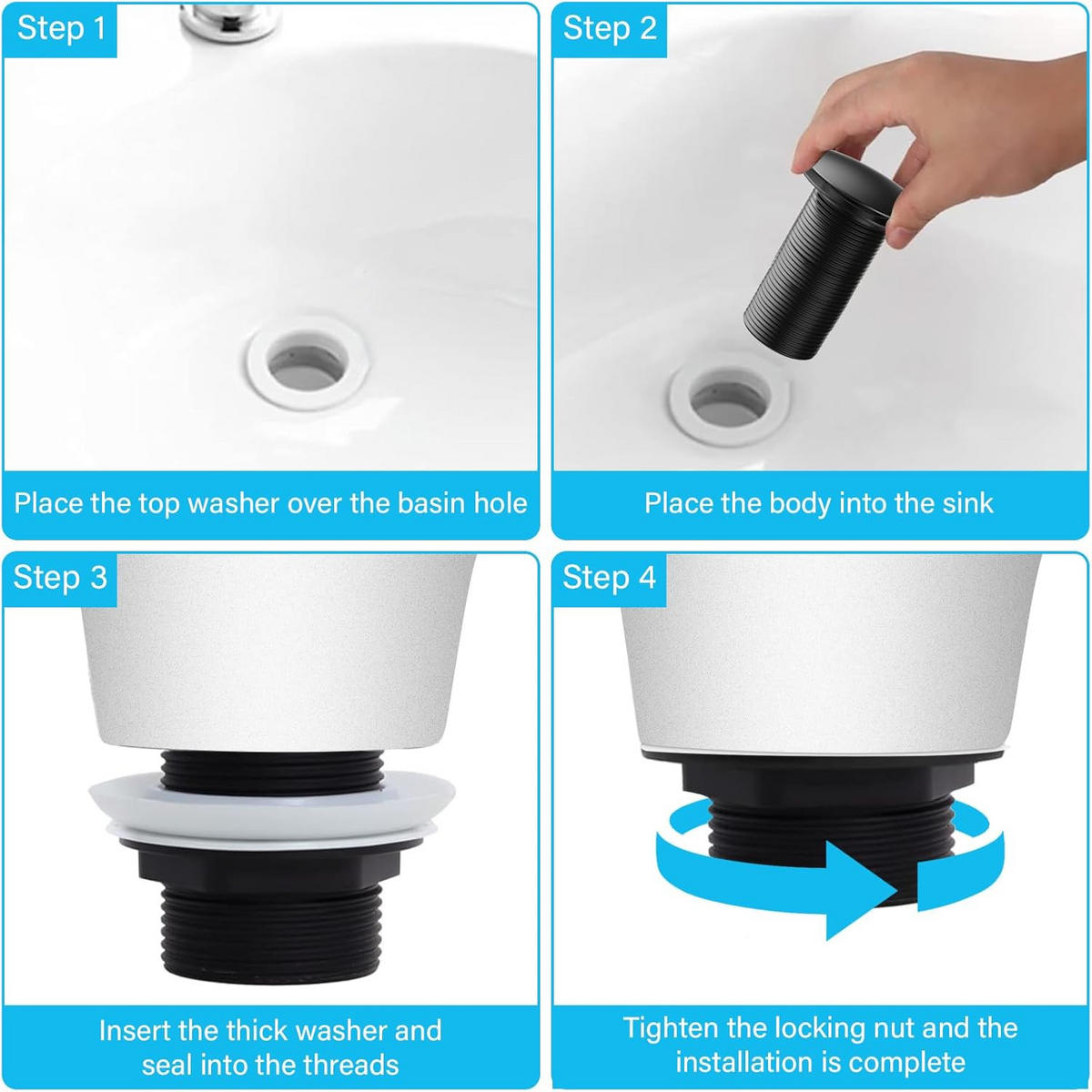 Step 1

Place the top washer over the basin hole

Step 2

Place the body into the sink

Step 3

Insert the thick washer and seal into the threads

Step 4

Tighten the locking nut and the installation is complete