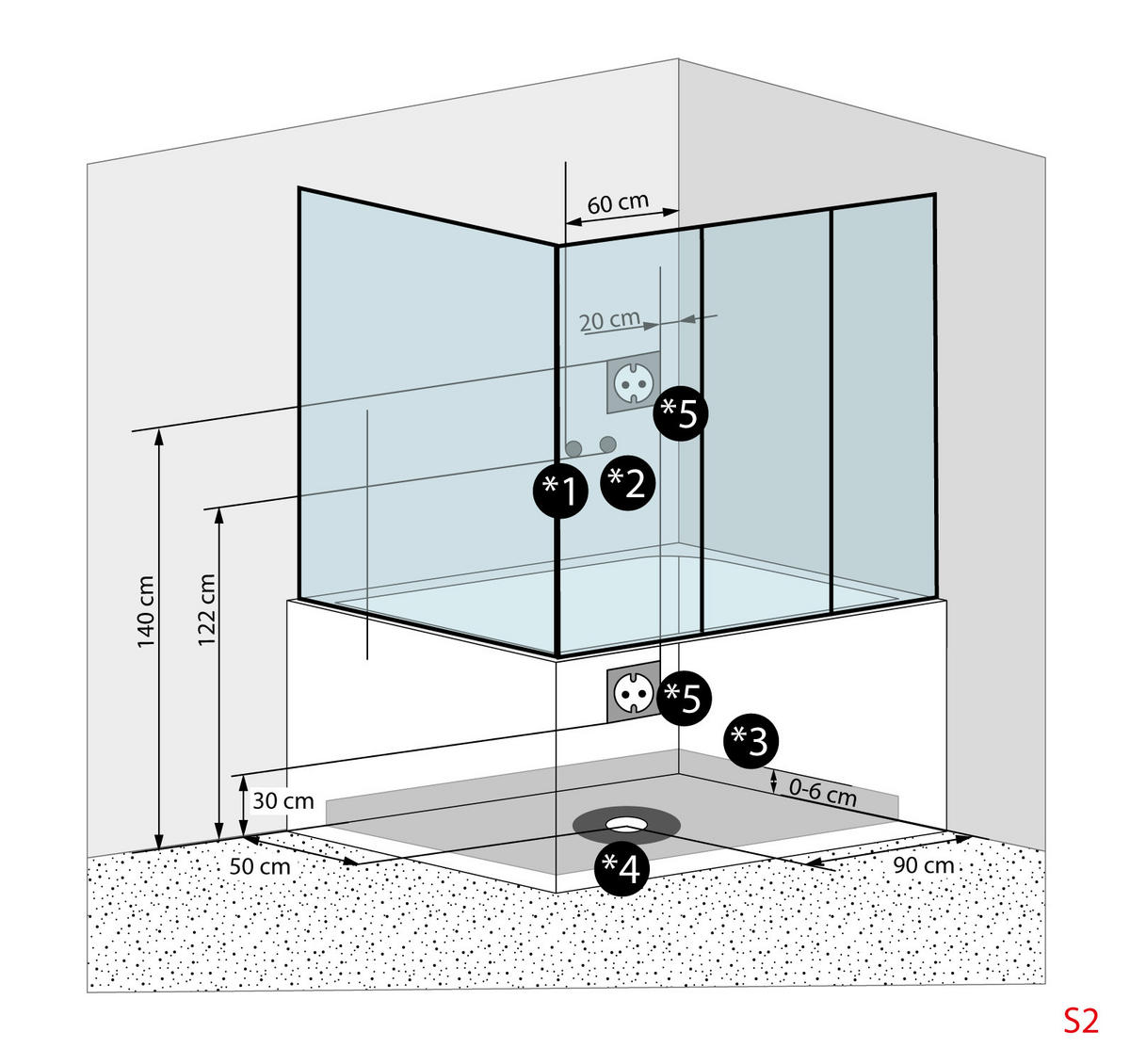 60 cm
20 cm
*5
*1
*2
140 cm
122 cm
*5
*3
0-6 cm
30 cm
50 cm
*4
90 cm
S2