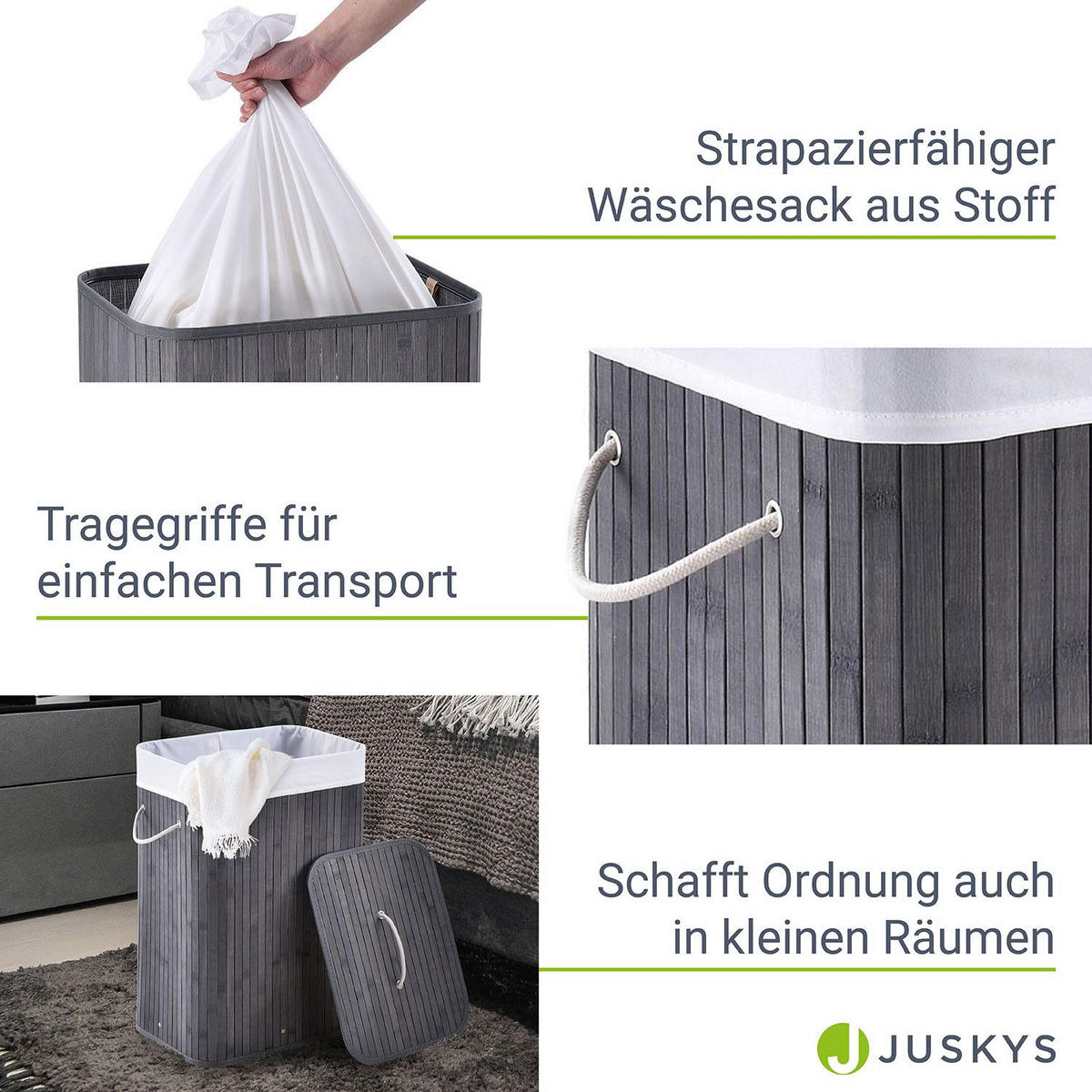 Strapazierfähiger Wäschesack aus Stoff

Tragegriffe für einfachen Transport

Schafft Ordnung auch in kleinen Räumen

J JUSKYS