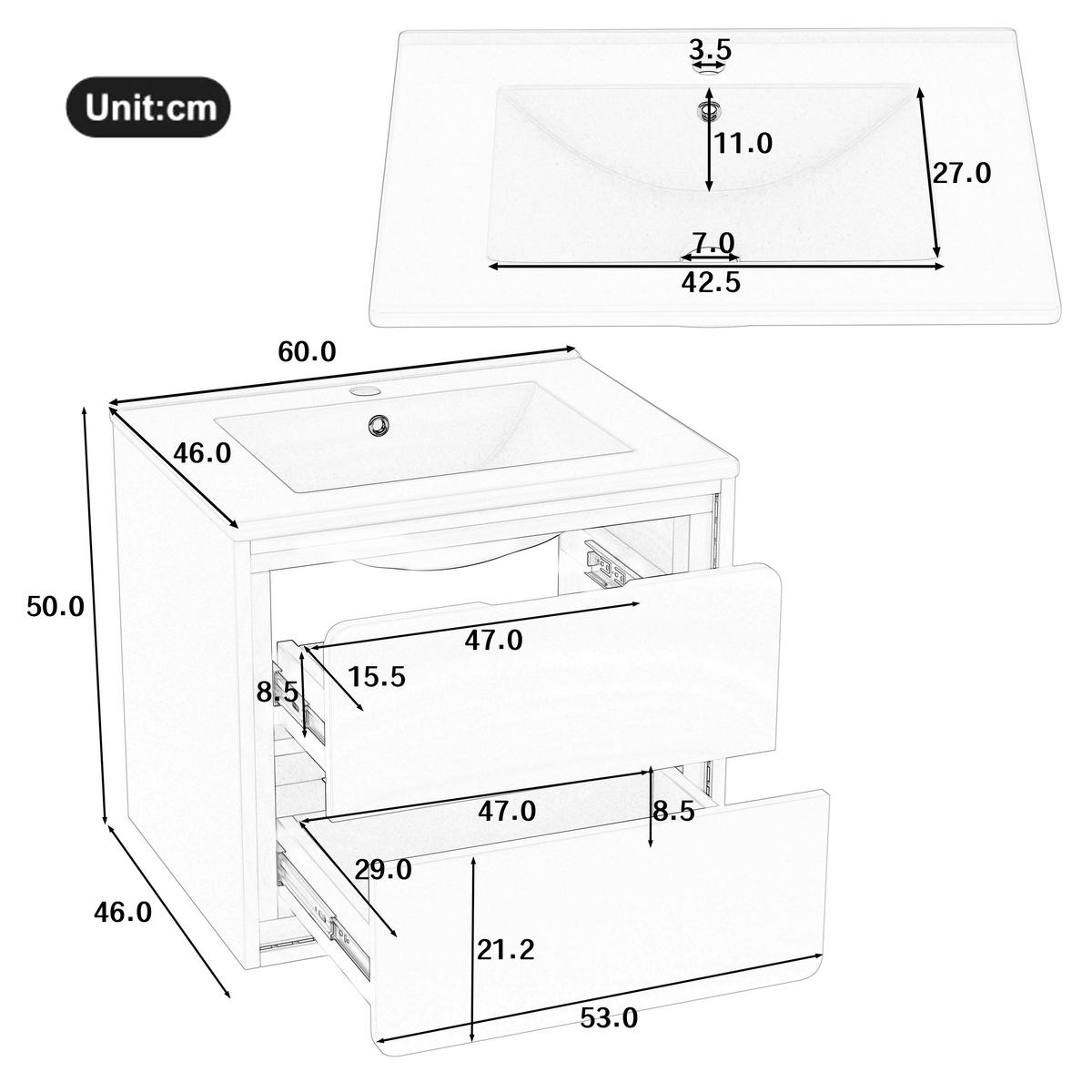 Unit:cm

3.5

11.0

27.0

7.0

42.5

60.0

46.0

50.0

47.0

15.5

8.5

47.0

8.5

29.0

46.0

21.2

53.0