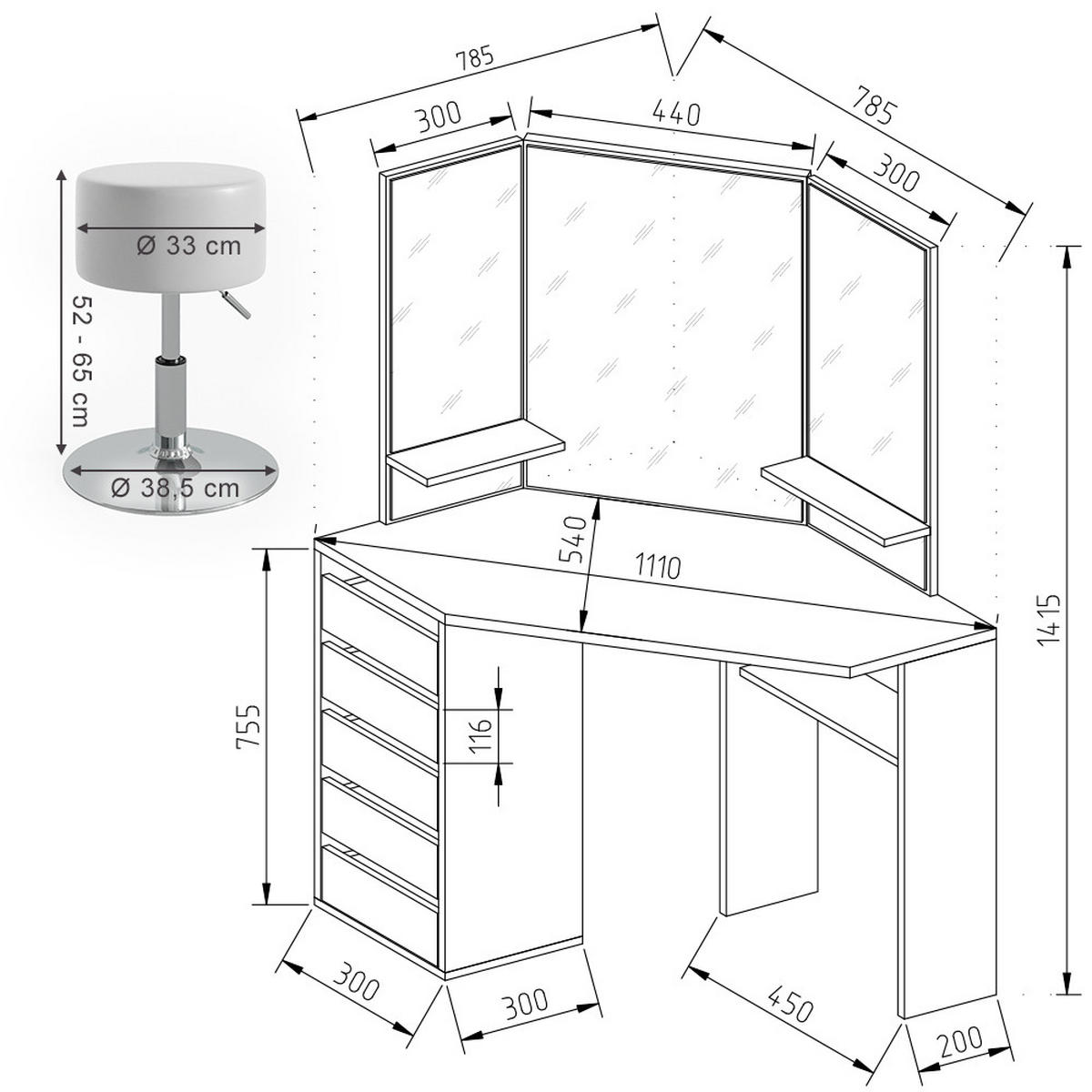 785
785
300
440
300
Ø 33 cm
52 - 65 cm
Ø 38,5 cm
540
1110
1415
755
116
300
300
450
200