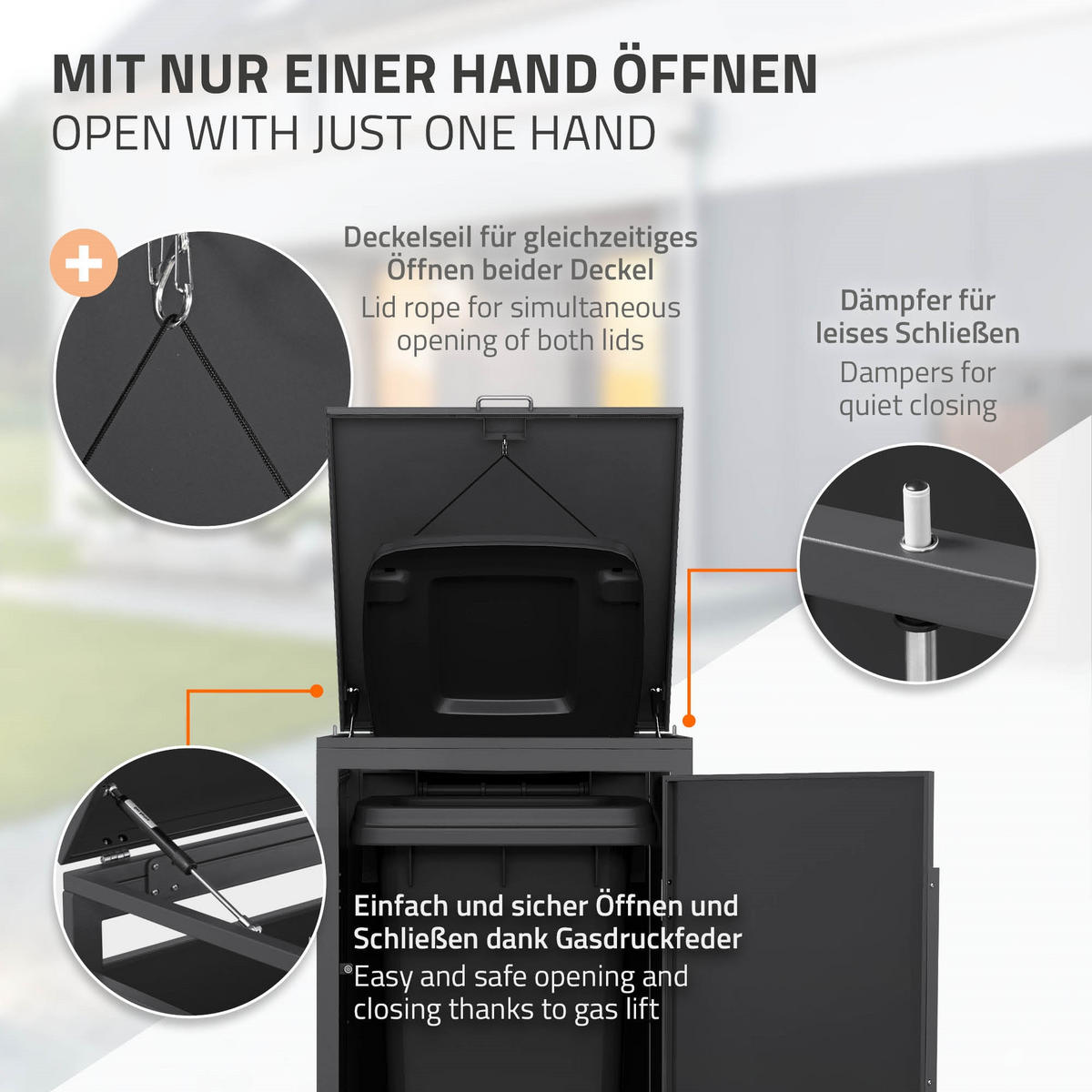 MIT NUR EINER HAND ÖFFNEN
OPEN WITH JUST ONE HAND

Deckelseil für gleichzeitiges Öffnen beider Deckel
Lid rope for simultaneous opening of both lids

Dämpfer für leises Schließen
Dampers for quiet closing

Einfach und sicher Öffnen und Schließen dank Gasdruckfeder
Easy and safe opening and closing thanks to gas lift