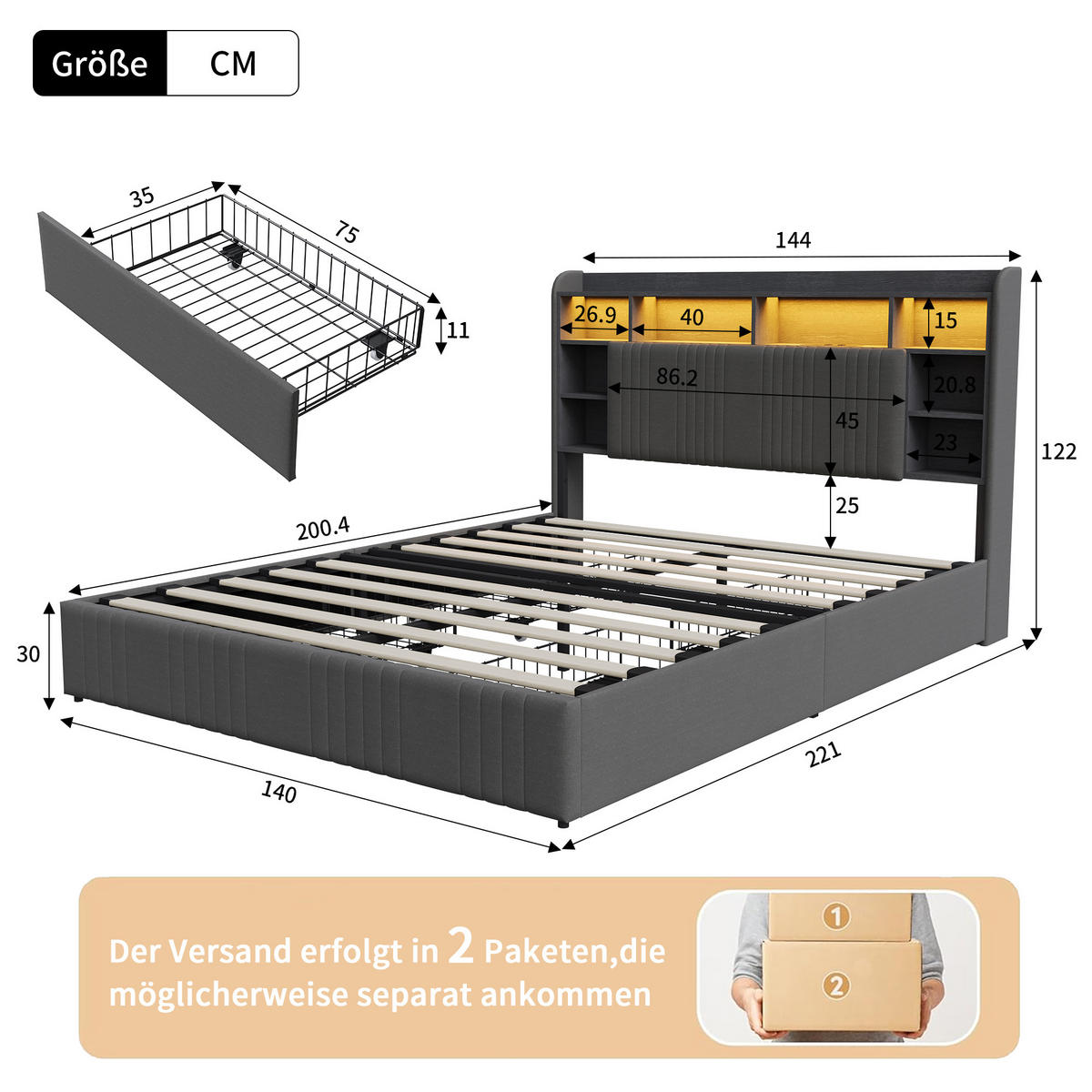 Größe CM

35
75
11

144
26.9
40
15
86.2
20.8
45
23
122
25
200.4
30
140
221

Der Versand erfolgt in 2 Paketen,die möglicherweise separat ankommen

1
2