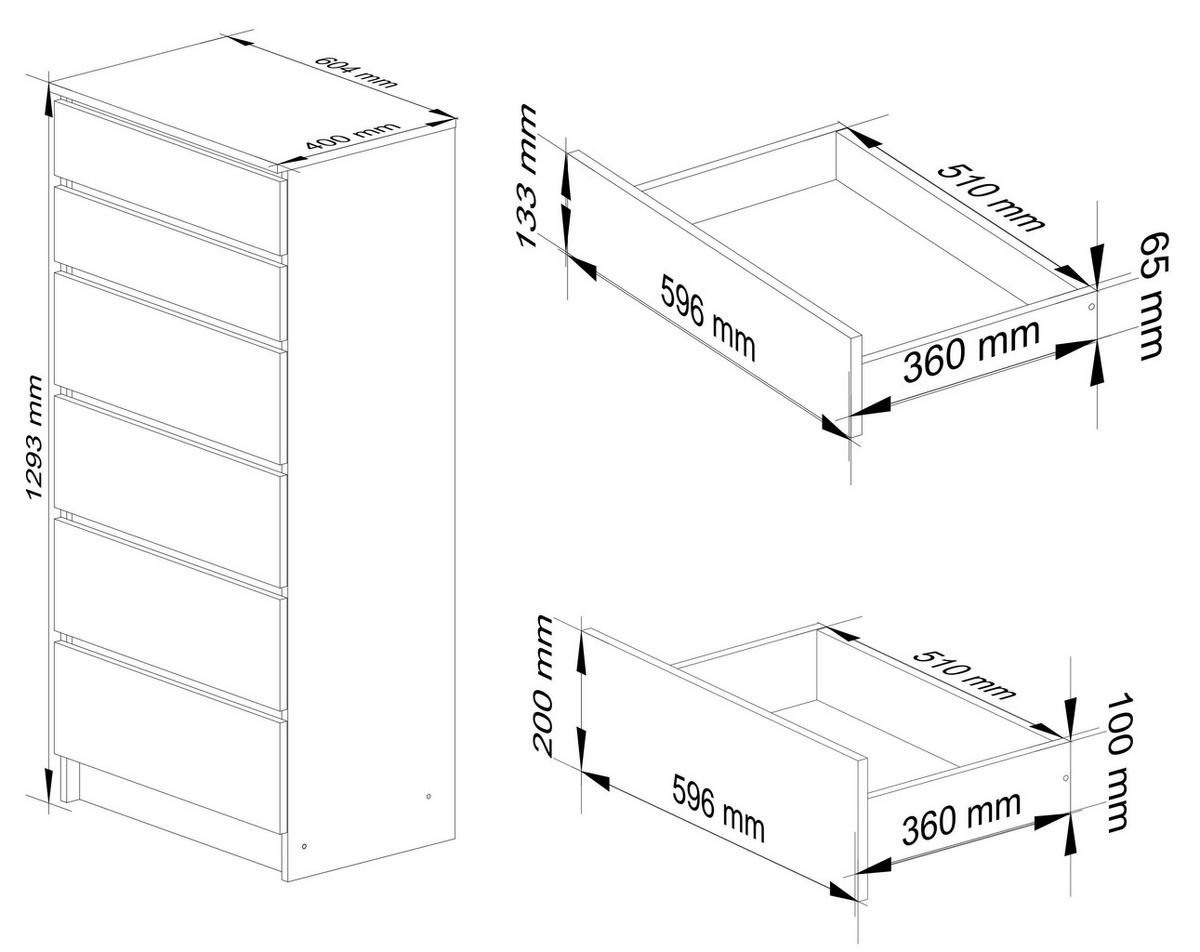 604 mm
400 mm
1293 mm
133 mm
510 mm
65 mm
596 mm
360 mm
200 mm
510 mm
100 mm
596 mm
360 mm