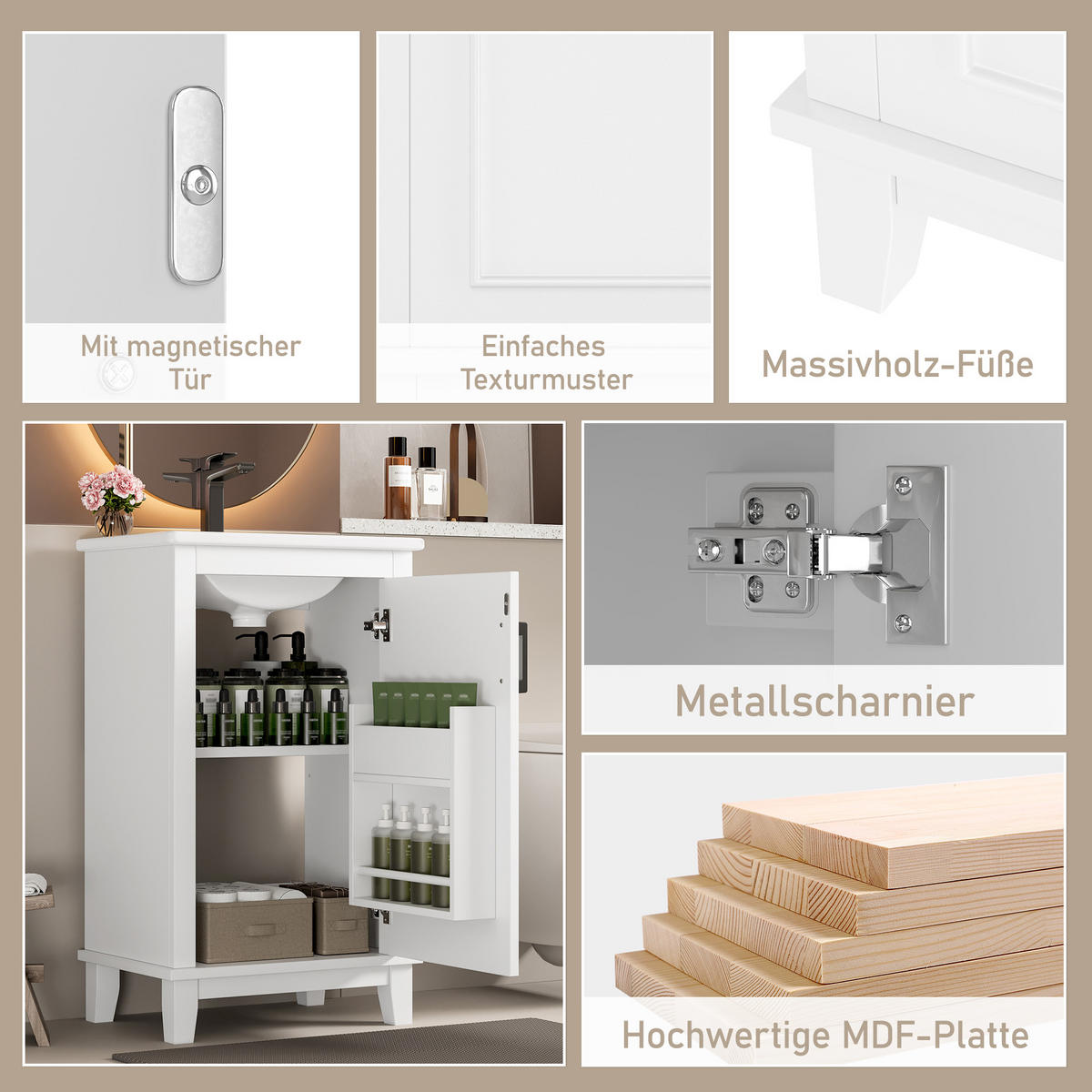 Mit magnetischer Tür

Einfaches Texturmuster

Massivholz-Füße

Metallscharnier

Hochwertige MDF-Platte