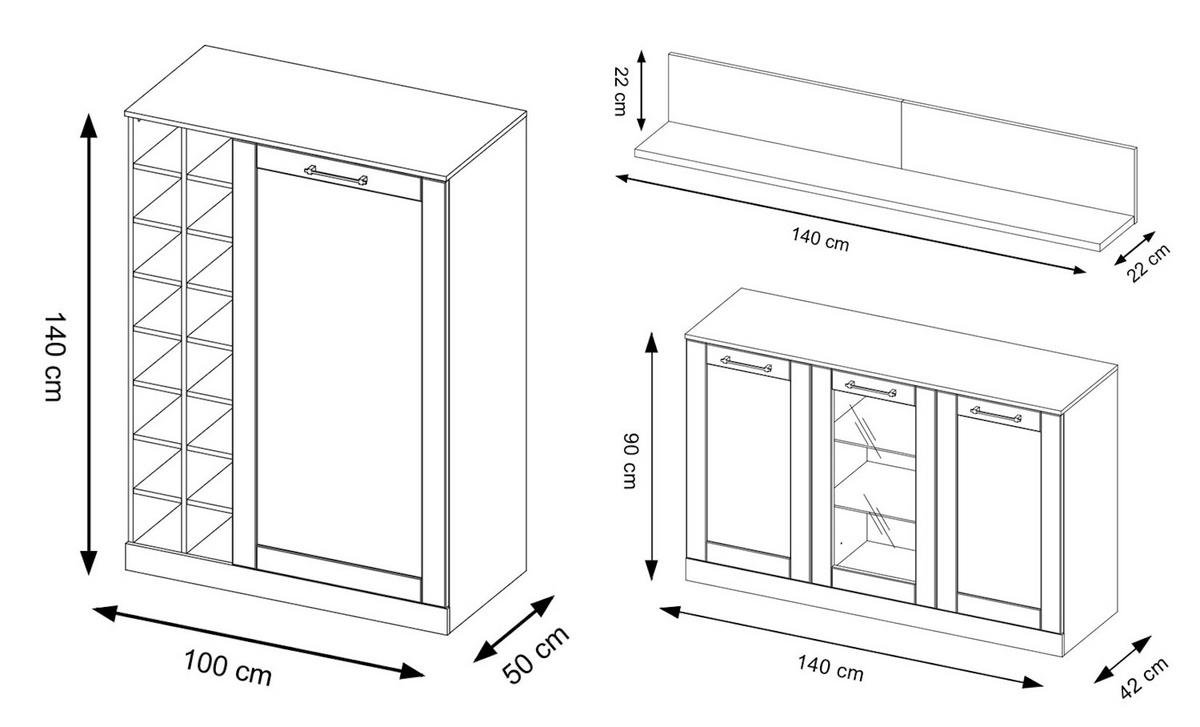 140 cm

100 cm

50 cm

22 cm

140 cm

22 cm

90 cm

140 cm

42 cm