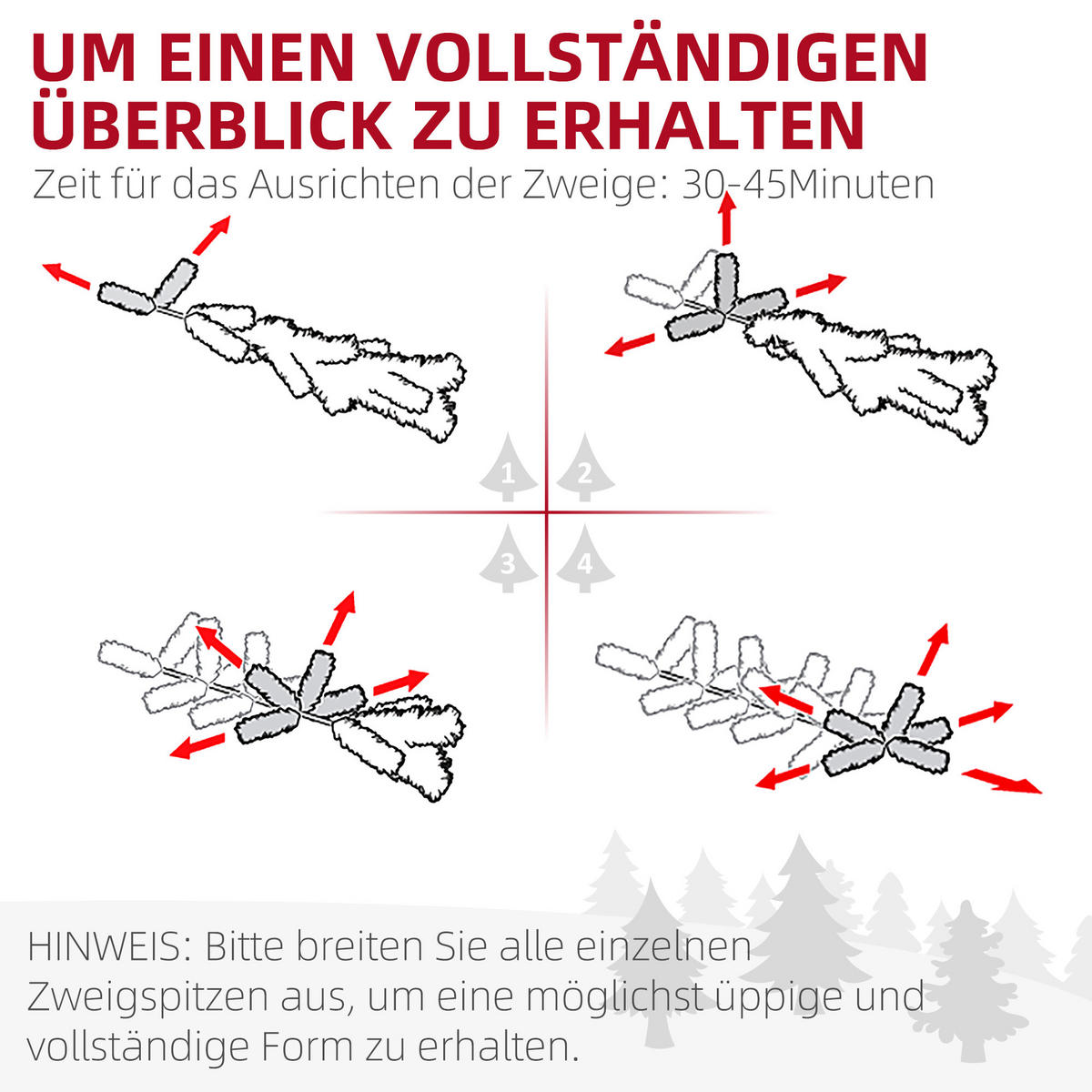 UM EINEN VOLLSTÄNDIGEN ÜBERBLICK ZU ERHALTEN

Zeit für das Ausrichten der Zweige: 30-45Minuten

1 2 3 4

HINWEIS: Bitte breiten Sie alle einzelnen Zweigspitzen aus, um eine möglichst üppige und vollständige Form zu erhalten.