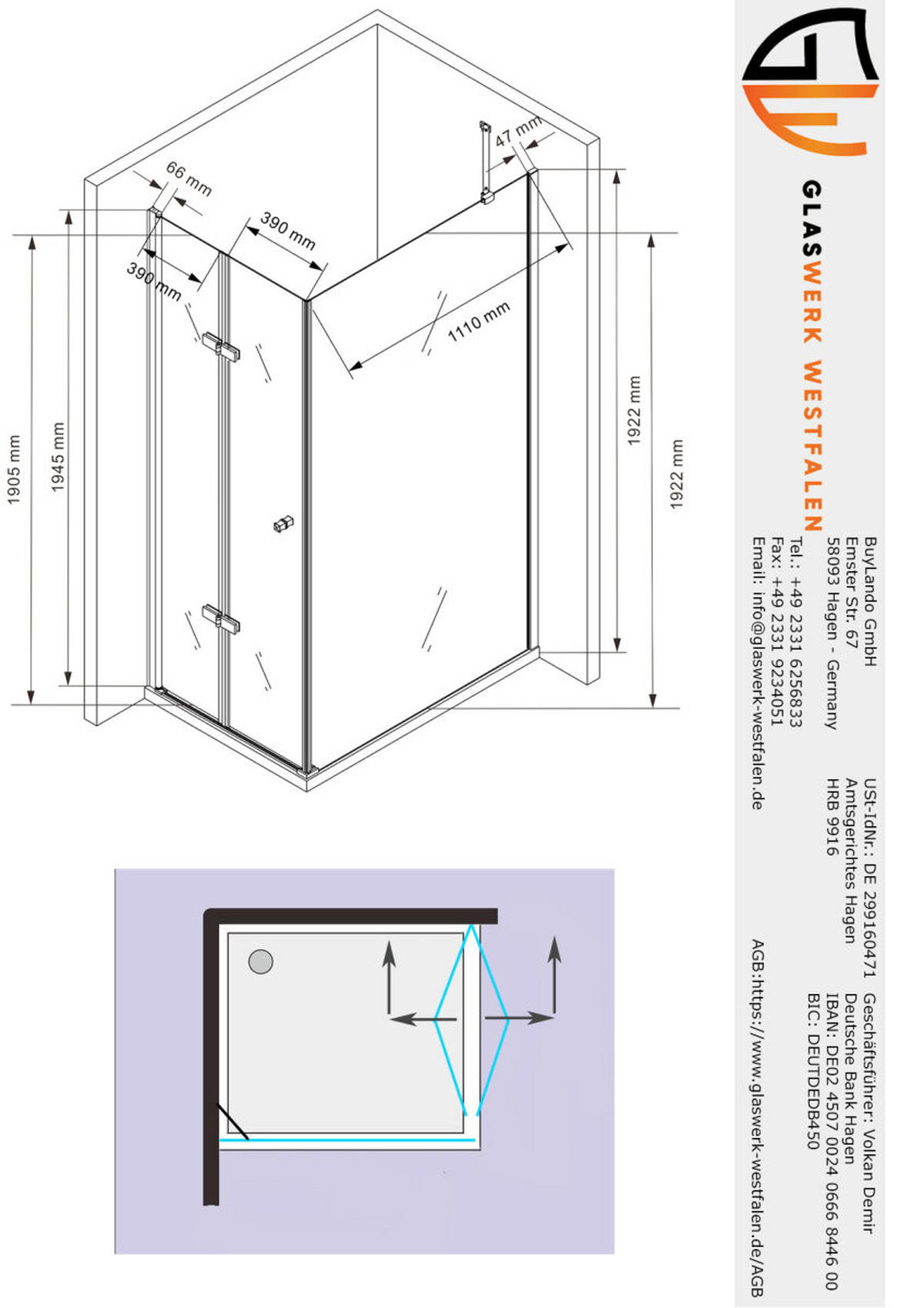 66 mm

47 mm

390 mm

390 mm

1110 mm

1905 mm

1945 mm

1922 mm

1922 mm

GLASWERK WESTFALEN

BuyLando GmbH
Emster Str. 67
58093 Hagen - Germany
Tel.: +49 2331 6256833
Fax: +49 2331 9234051
Email: info@glaswerk-westfalen.de

USt-IdNr.: DE 299160471
Amtsgerichtes Hagen
HRB 9916

Geschäftsführer: Volkan Demir
Deutsche Bank Hagen
IBAN: DE02 4507 0024 0666 8446 00
BIC: DEUTDEDB450

AGB:https://www.glaswerk-westfalen.de/AGB