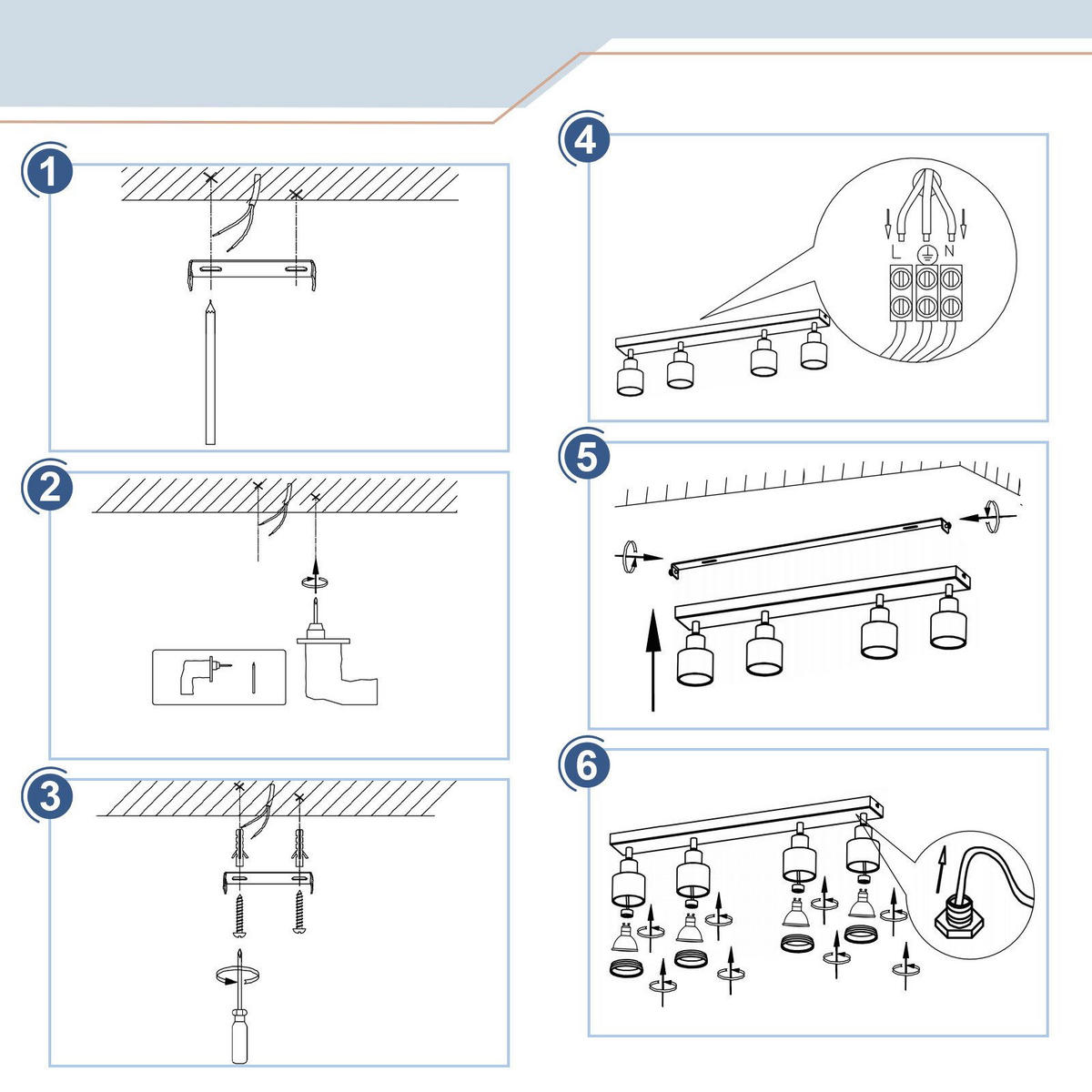 1

2

3

4

L N

5

6