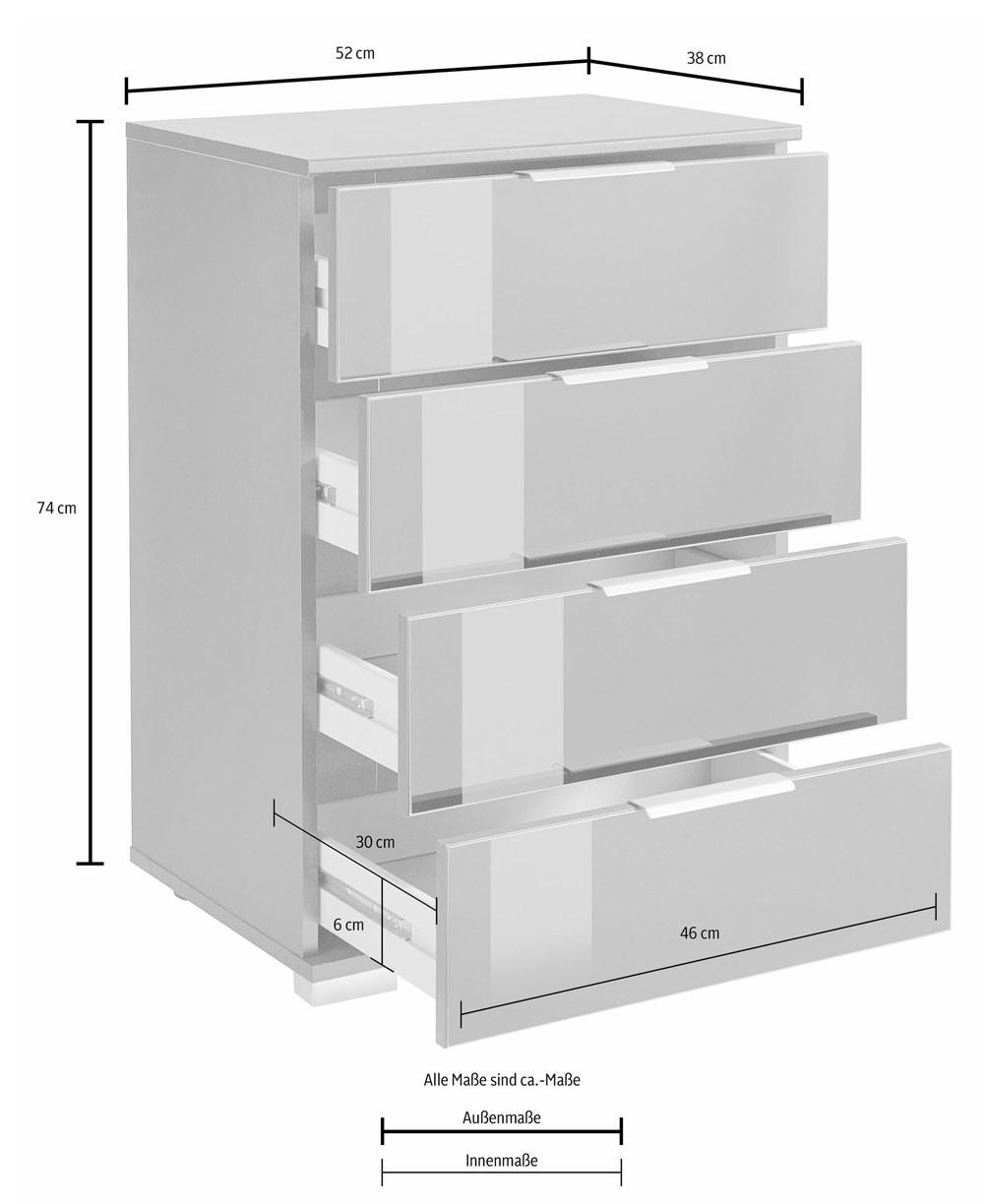 52 cm
38 cm
74 cm
30 cm
6 cm
46 cm

Alle Maße sind ca.-Maße

Außenmaße

Innenmaße