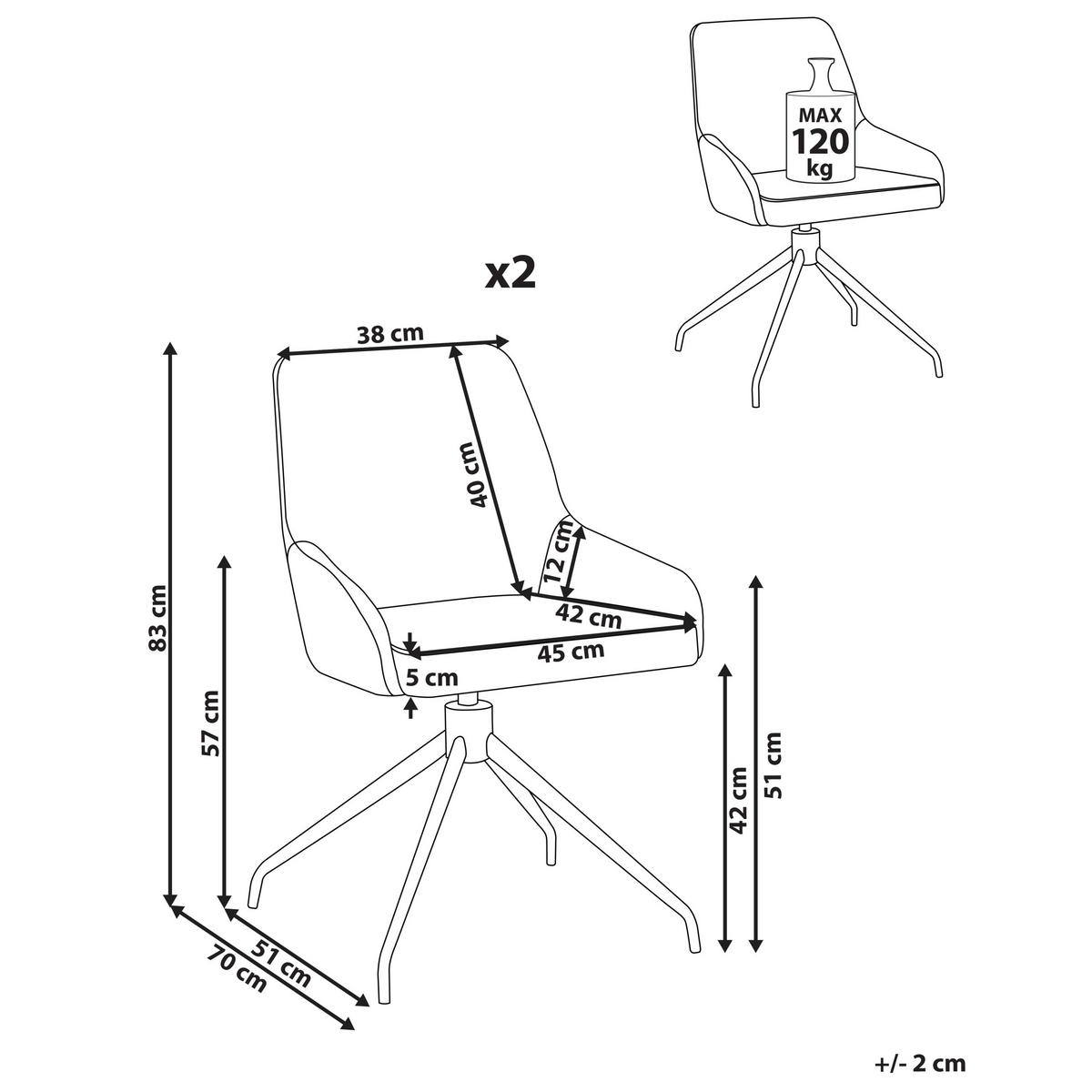 MAX
120
kg

x2

38 cm
40 cm
12 cm
42 cm
45 cm
5 cm
83 cm
57 cm
42 cm
51 cm
51 cm
70 cm

+/- 2 cm