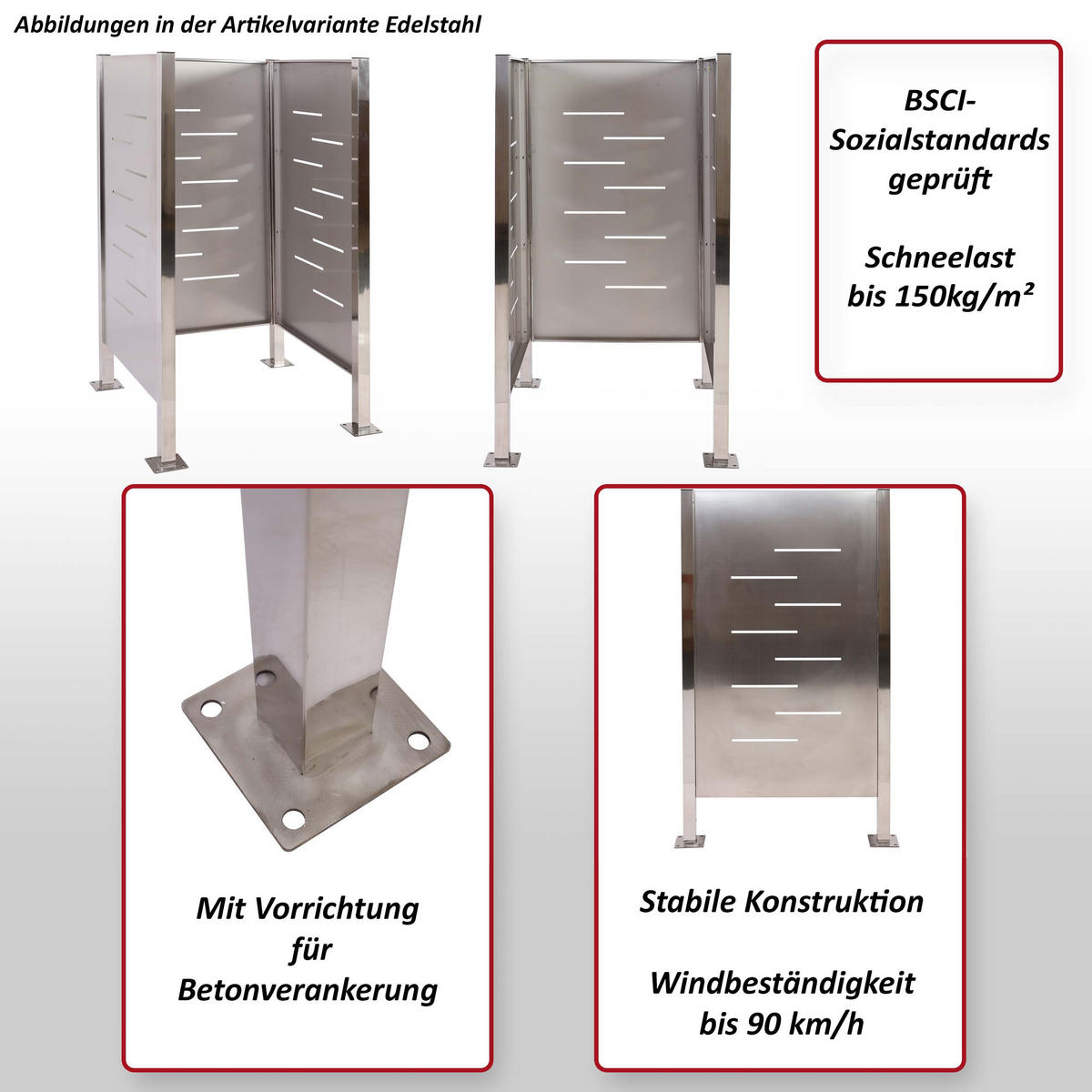 Abbildungen in der Artikelvariante Edelstahl

BSCI-Sozialstandards geprüft

Schneelast bis 150kg/m²

Mit Vorrichtung für Betonverankerung

Stabile Konstruktion

Windbeständigkeit bis 90 km/h