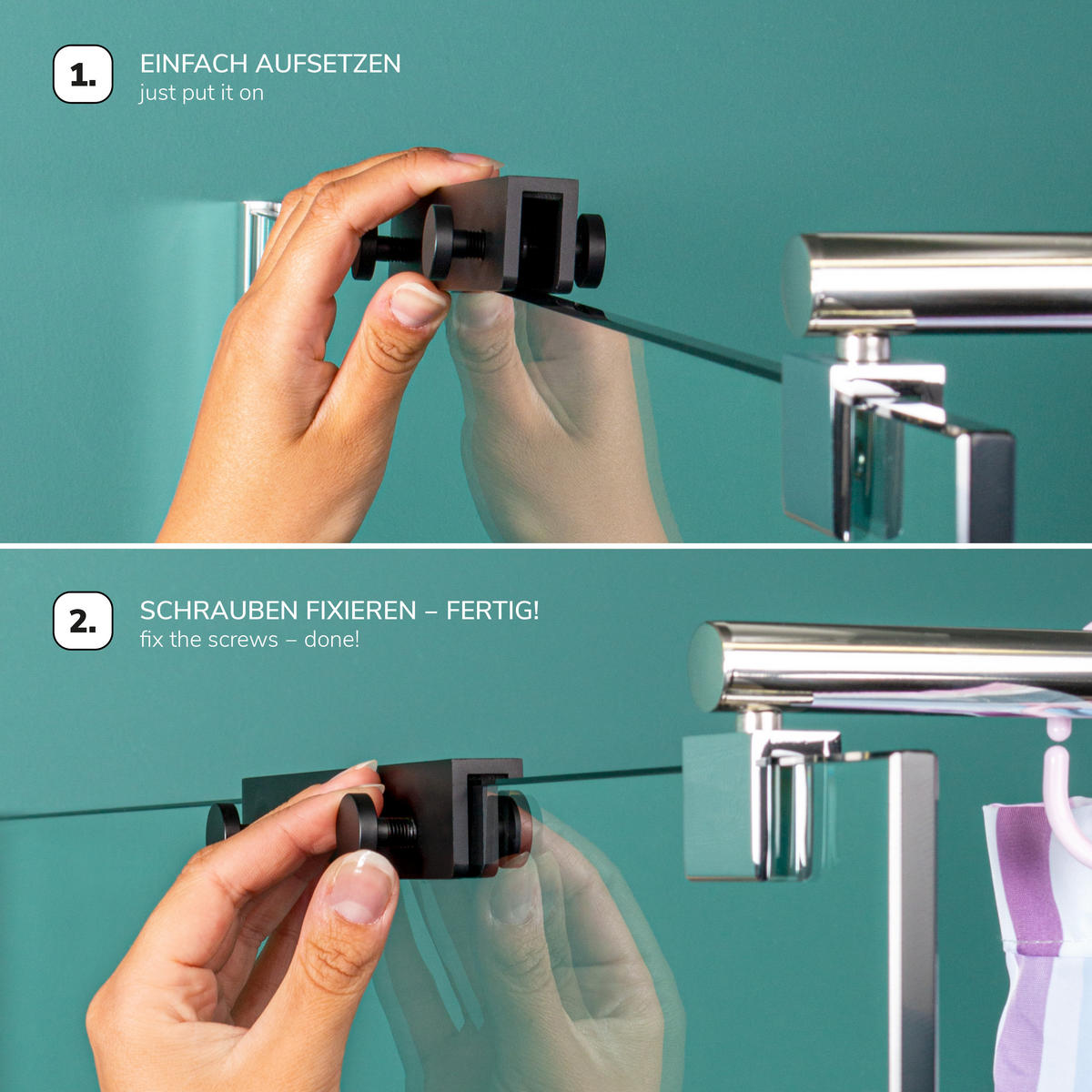 1.
EINFACH AUFSETZEN
just put it on

2.
SCHRAUBEN FIXIEREN – FERTIG!
fix the screws – done!