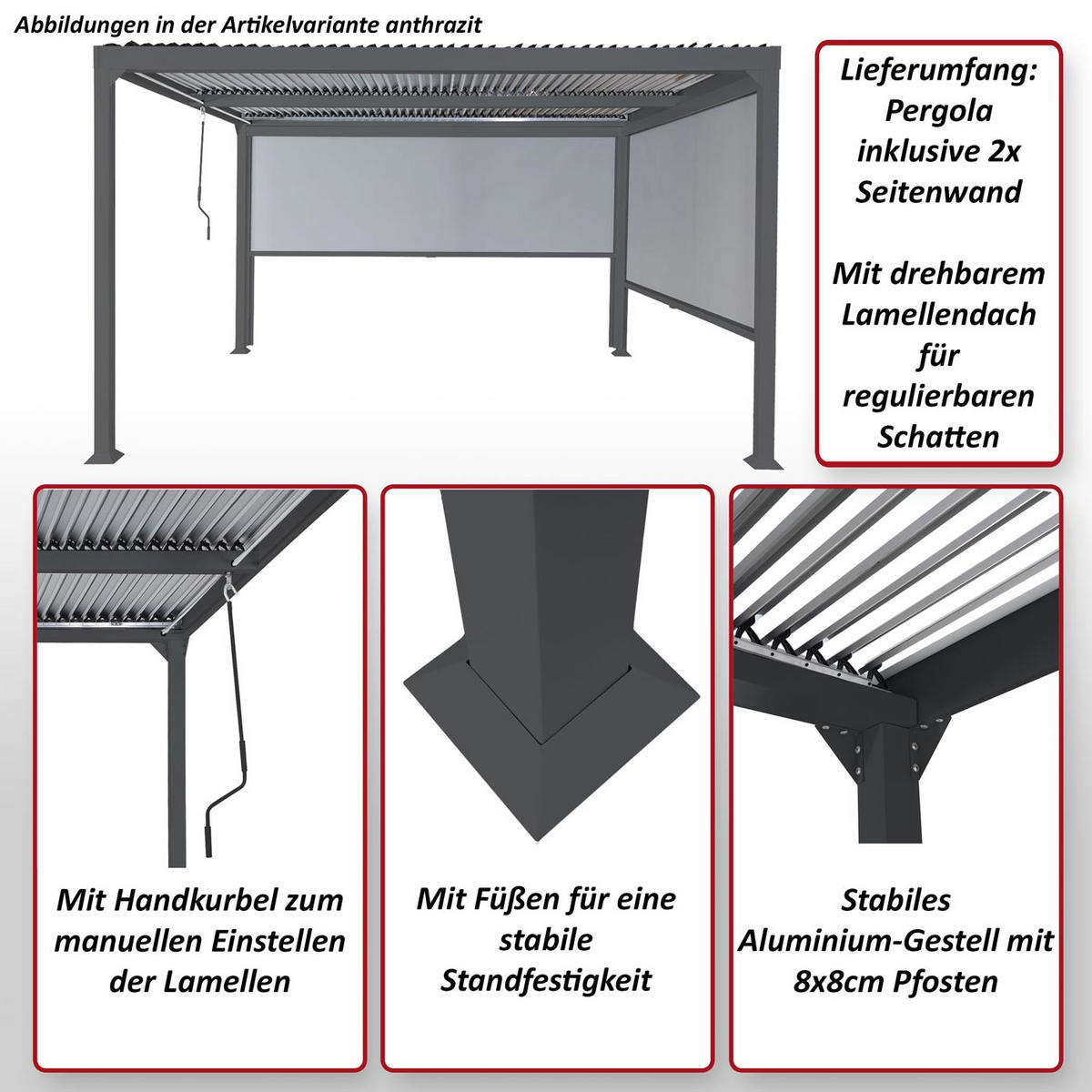 Abbildungen in der Artikelvariante anthrazit

Lieferumfang: Pergola inklusive 2x Seitenwand

Mit drehbarem Lamellendach für regulierbaren Schatten

Mit Handkurbel zum manuellen Einstellen der Lamellen

Mit Füßen für eine stabile Standfestigkeit

Stabiles Aluminium-Gestell mit 8x8cm Pfosten