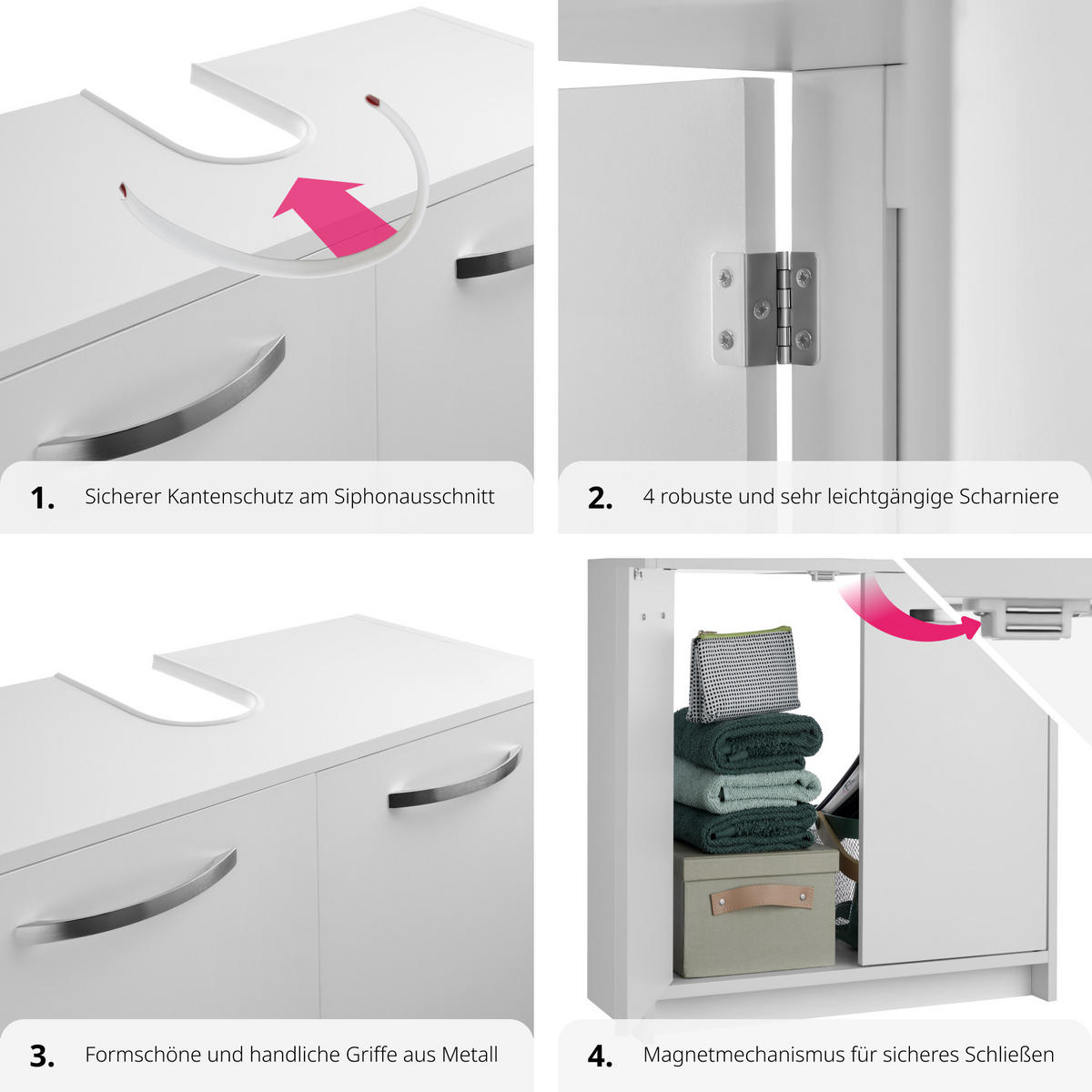 1. Sicherer Kantenschutz am Siphonausschnitt

2. 4 robuste und sehr leichtgängige Scharniere

3. Formschöne und handliche Griffe aus Metall

4. Magnetmechanismus für sicheres Schließen