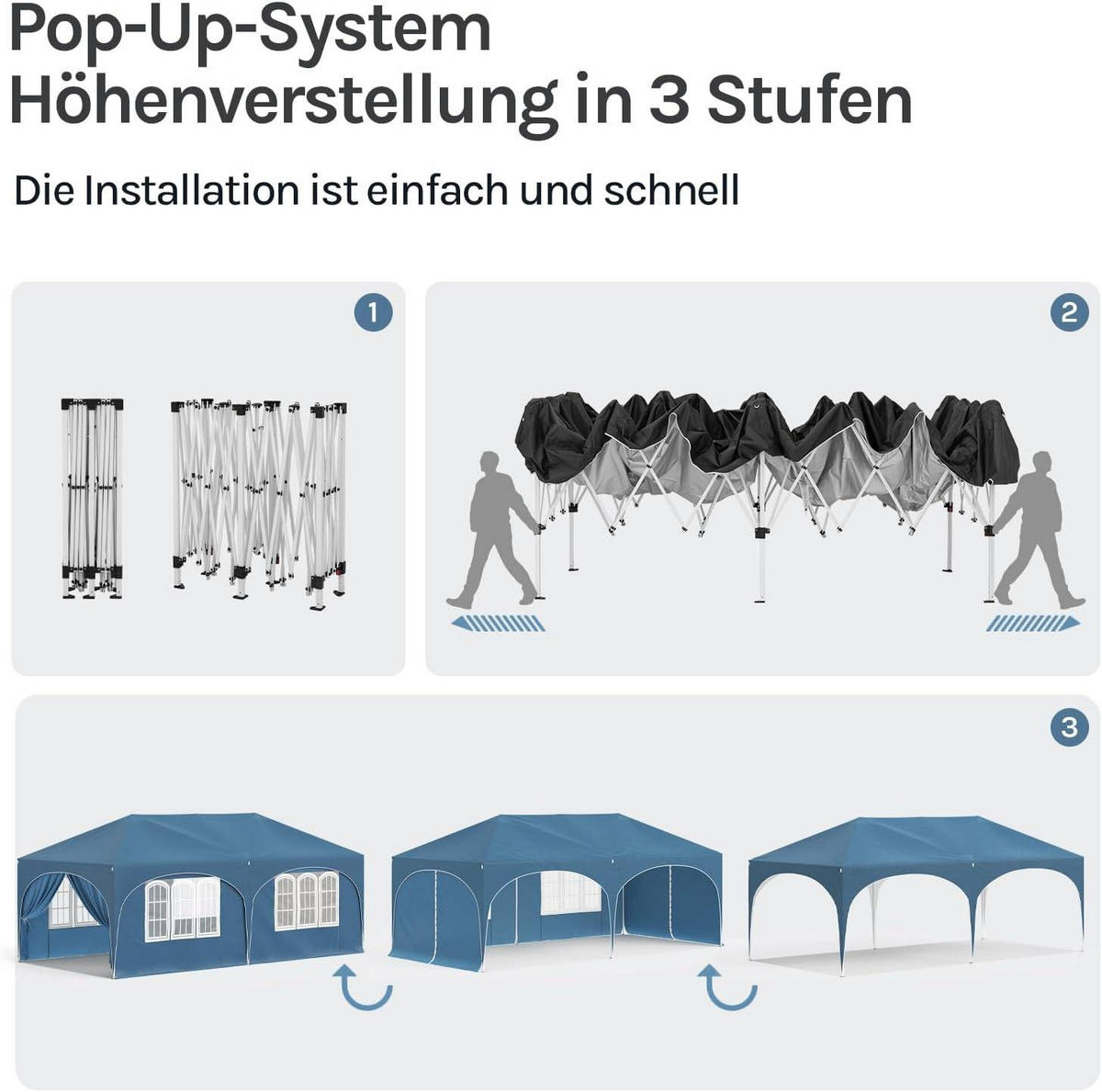 Pop-Up-System
Höhenverstellung in 3 Stufen

Die Installation ist einfach und schnell

1

2

3