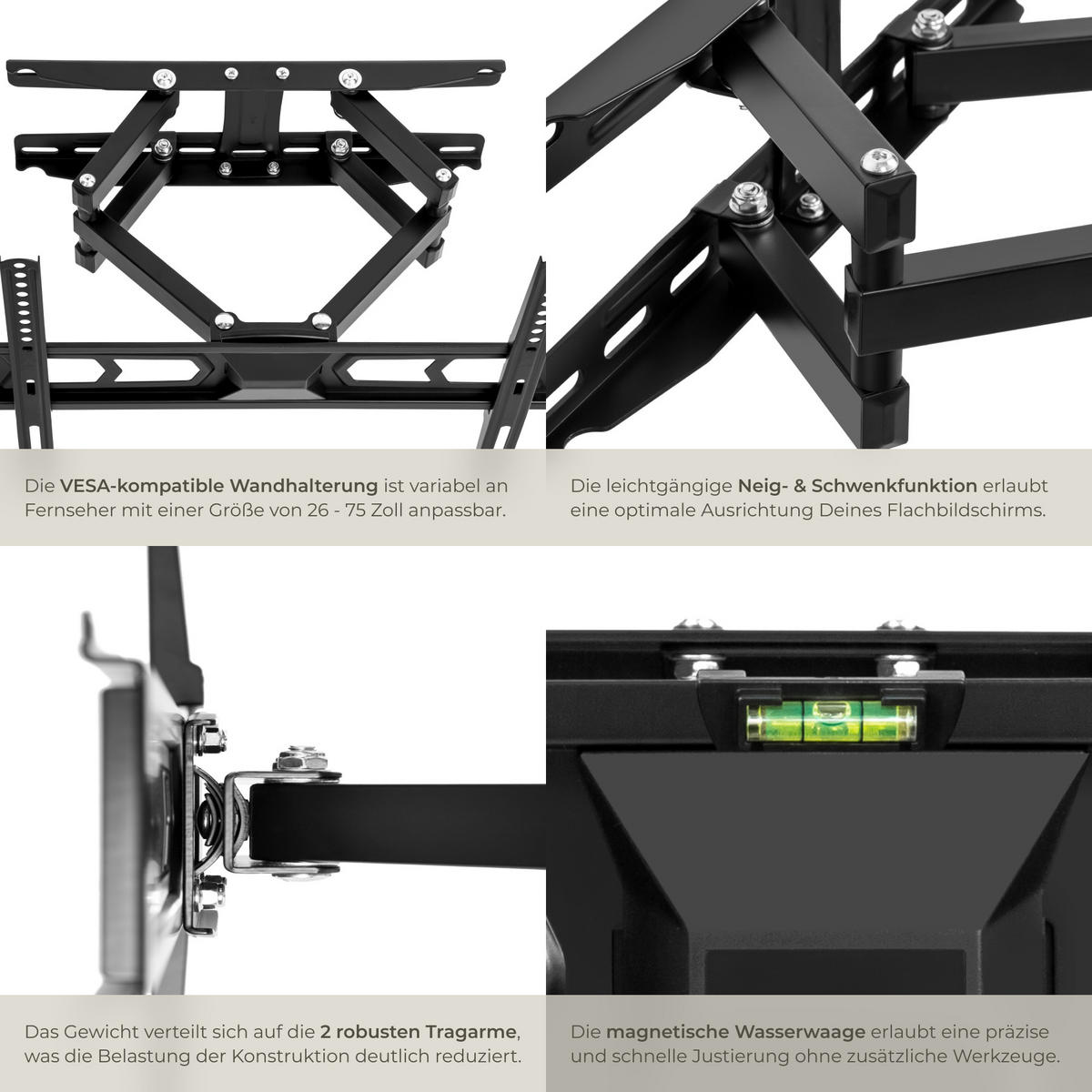 Die VESA-kompatible Wandhalterung ist variabel an Fernseher mit einer Größe von 26 - 75 Zoll anpassbar.

Die leichtgängige Neig- & Schwenkfunktion erlaubt eine optimale Ausrichtung Deines Flachbildschirms.

Das Gewicht verteilt sich auf die 2 robusten Tragarme, was die Belastung der Konstruktion deutlich reduziert.

Die magnetische Wasserwaage erlaubt eine präzise und schnelle Justierung ohne zusätzliche Werkzeuge.