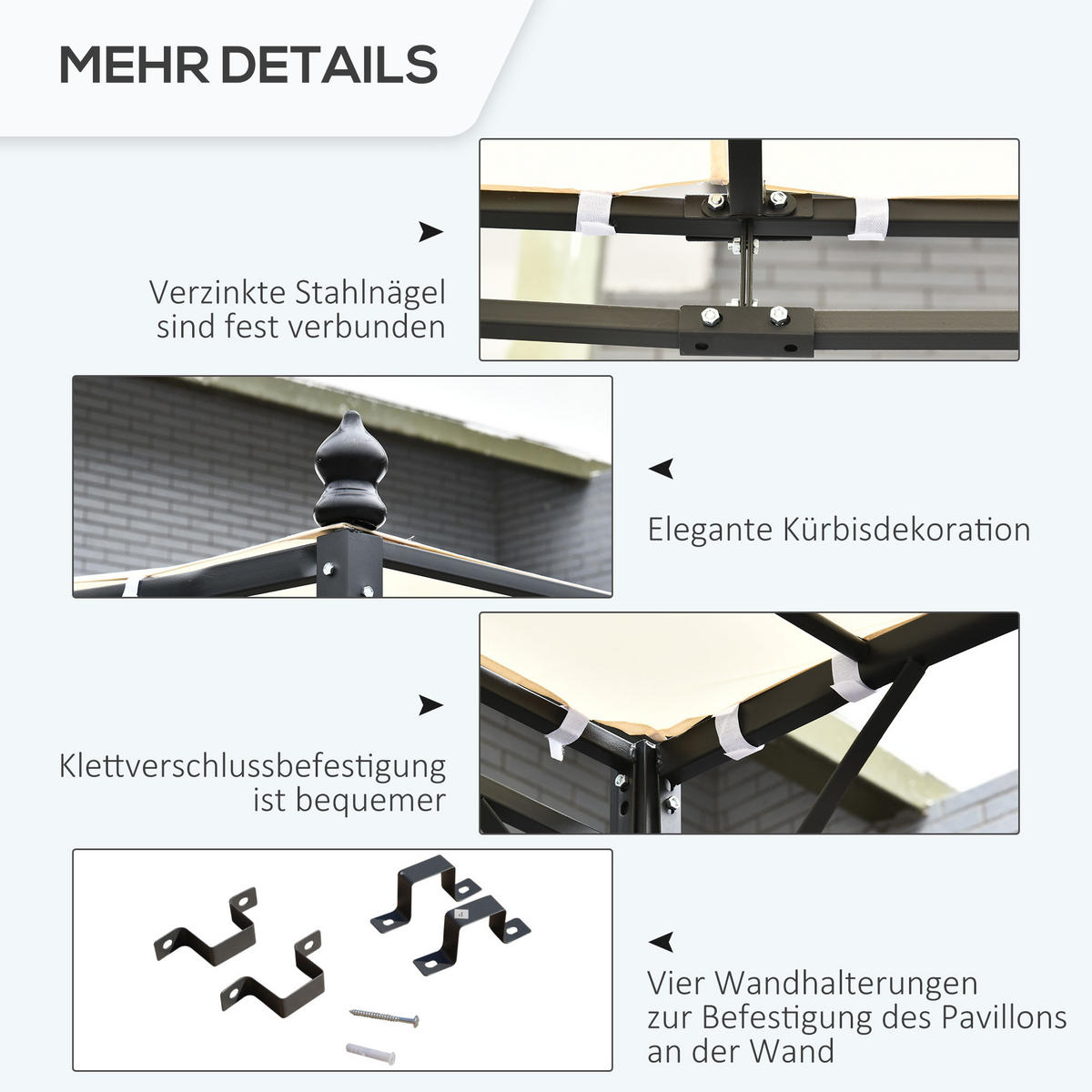 MEHR DETAILS

Verzinkte Stahlnägel sind fest verbunden

Elegante Kürbisdekoration

Klettverschlussbefestigung ist bequemer

Vier Wandhalterungen zur Befestigung des Pavillons an der Wand